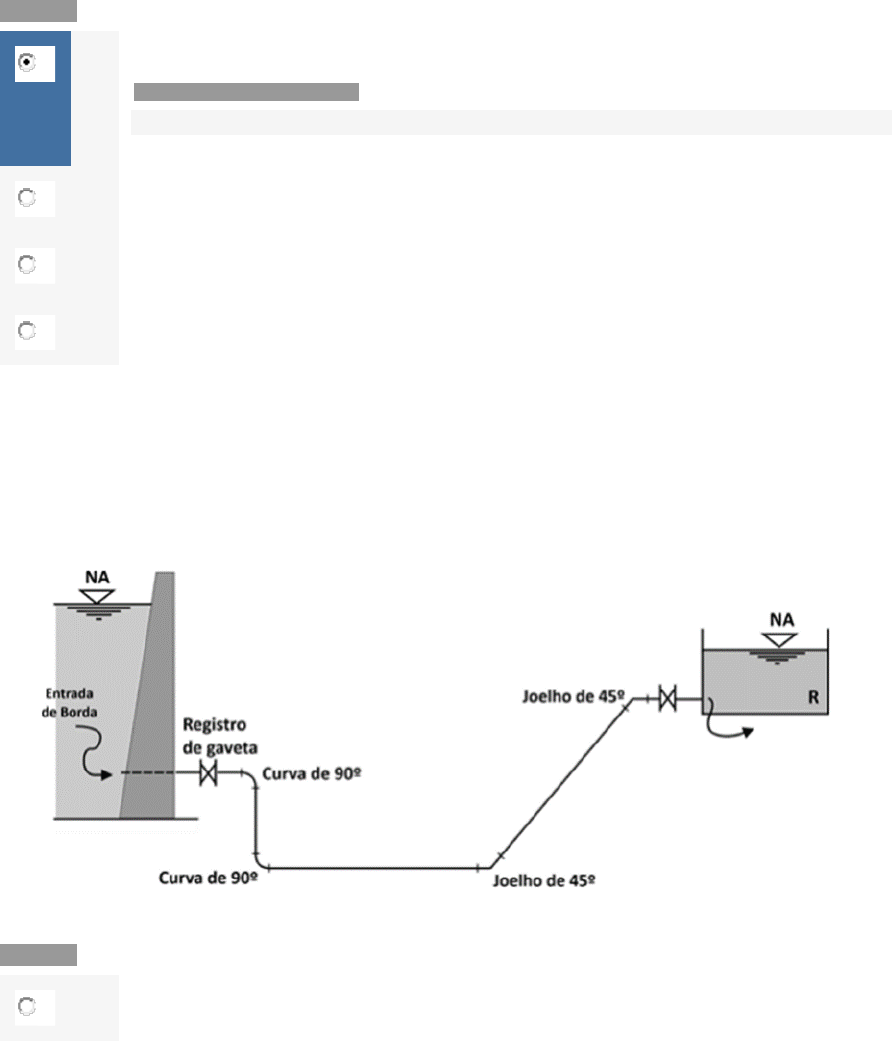 NA

Entrada de Borda

Registro de gaveta

Curva de 90º

Curva de 90º

Joelho de 45º

Joelho de 45º

NA

R