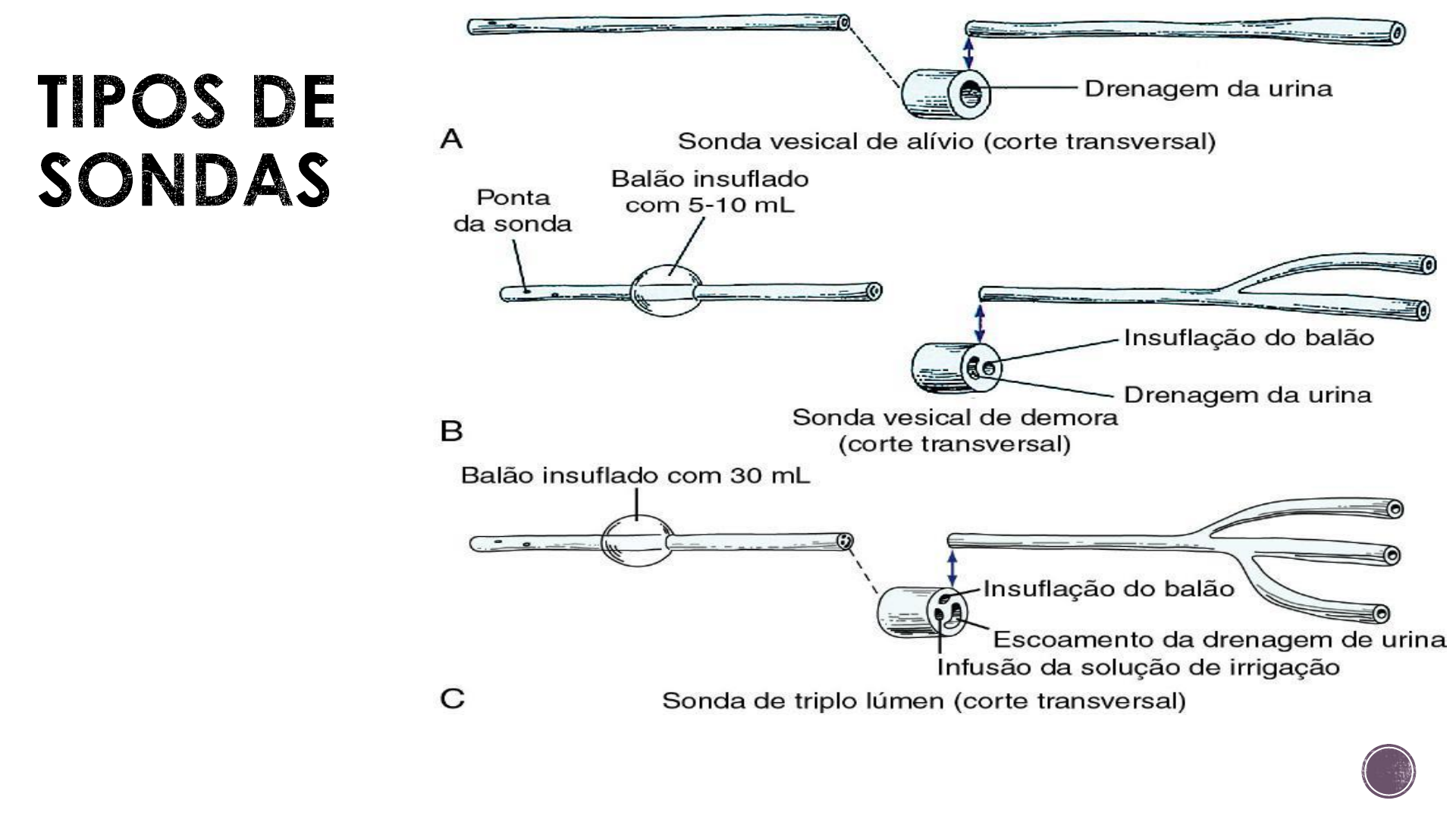 TIPOS DE SONDAS

Drenagem da urina

A

Sonda vesical de alívio (corte transversal)

Ponta da sonda

Balão insuflado com 5-10 mL

Insuflação do balão

Drenagem da urina

B

Sonda vesical de demora (corte transversal)

Balão insuflado com 30 mL

Insuflação do balão

Escoamento da drenagem de urina

Infusão da solução de irrigação

C

Sonda de triplo lúmen (corte transversal)