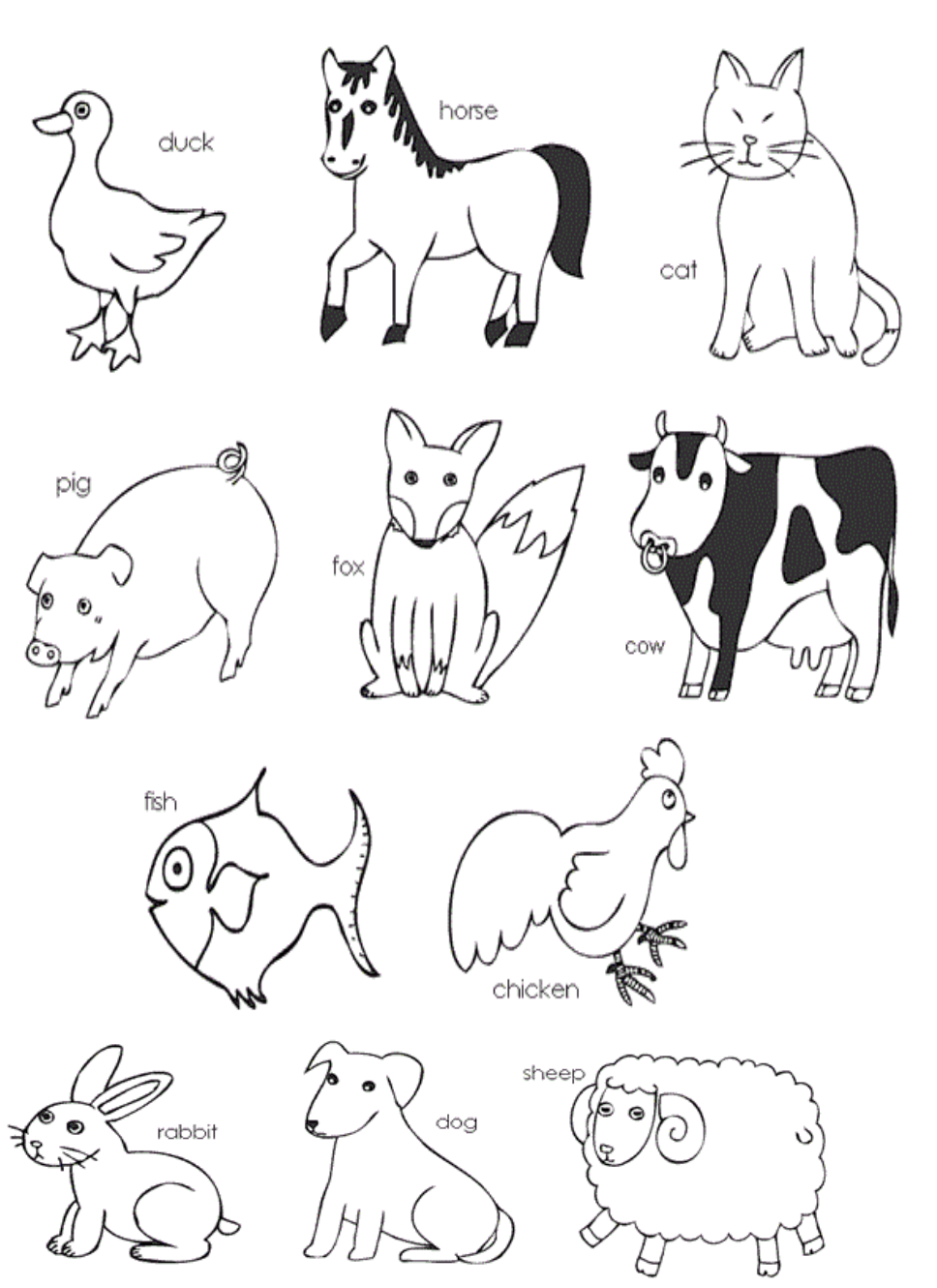 duck
horse
cat
pig
fox
cow
fish
chicken
rabbit
dog
sheep