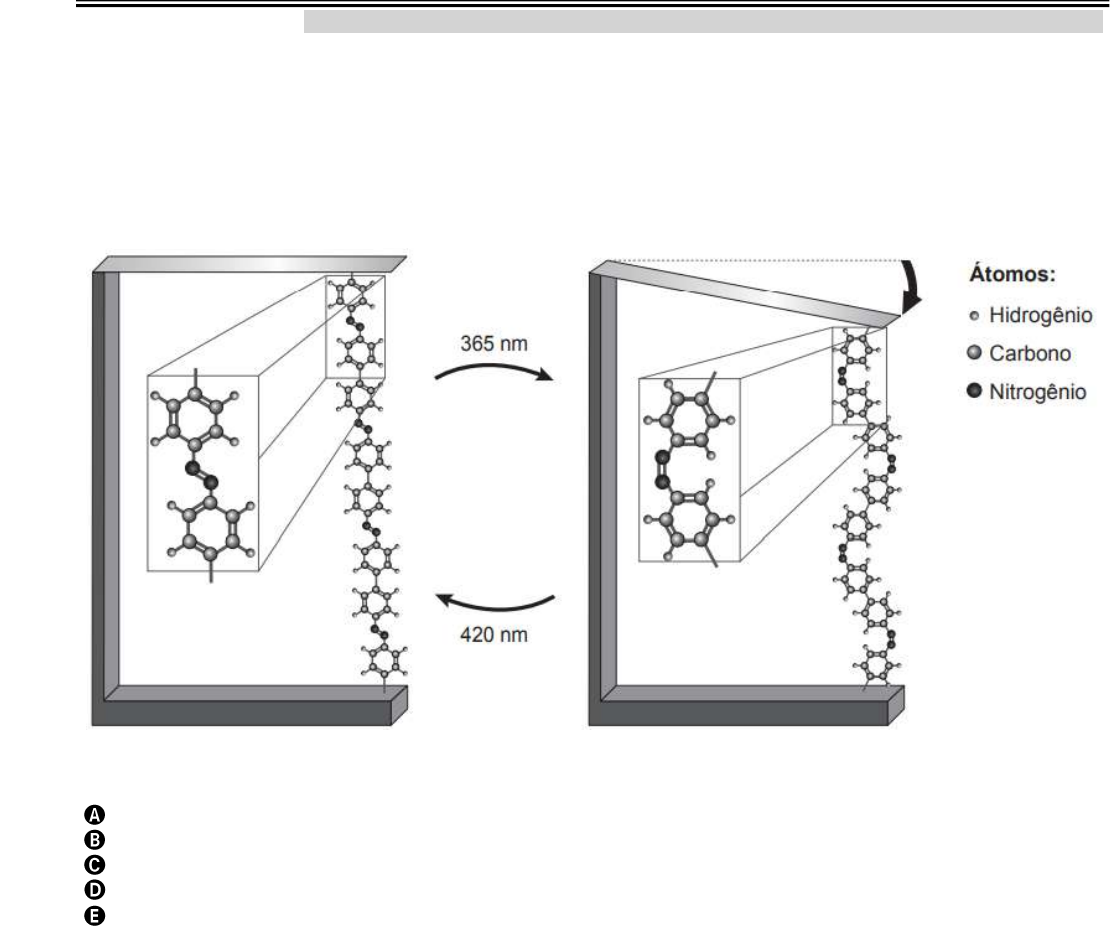 365 nm

420 nm

Átomos:
Hidrogênio
Carbono
Nitrogênio

A
B
C
D
E