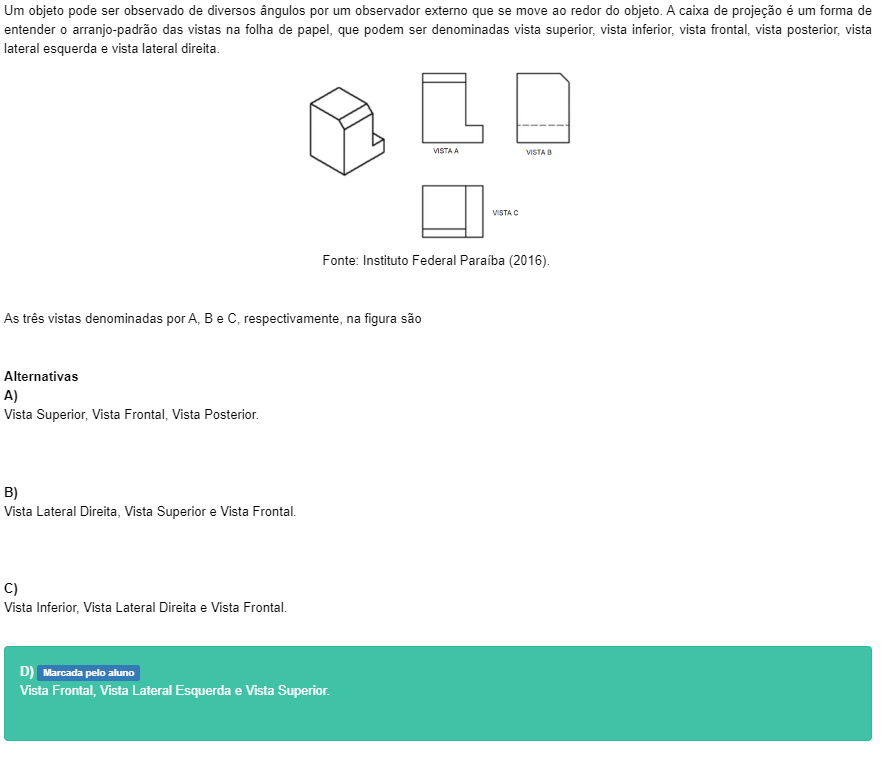 Um objeto pode ser observado de diversos ângulos por um observador externo que se move ao redor do objeto. A caixa de projeção é um forma de entender o arranjo-padrão das vistas na folha de papel, que podem ser denominadas vista superior, vista inferior, vista frontal, vista posterior, vista lateral esquerda e vista lateral direita.

VISTA A

VISTA B

VISTA C

Fonte: Instituto Federal Paraíba (2016).

As três vistas denominadas por A, B e C, respectivamente, na figura são

Alternativas

A)
Vista Superior, Vista Frontal, Vista Posterior.

B)
Vista Lateral Direita, Vista Superior e Vista Frontal.

C)
Vista Inferior, Vista Lateral Direita e Vista Frontal.

D) Marcada pelo aluno
Vista Frontal, Vista Lateral Esquerda e Vista Superior.