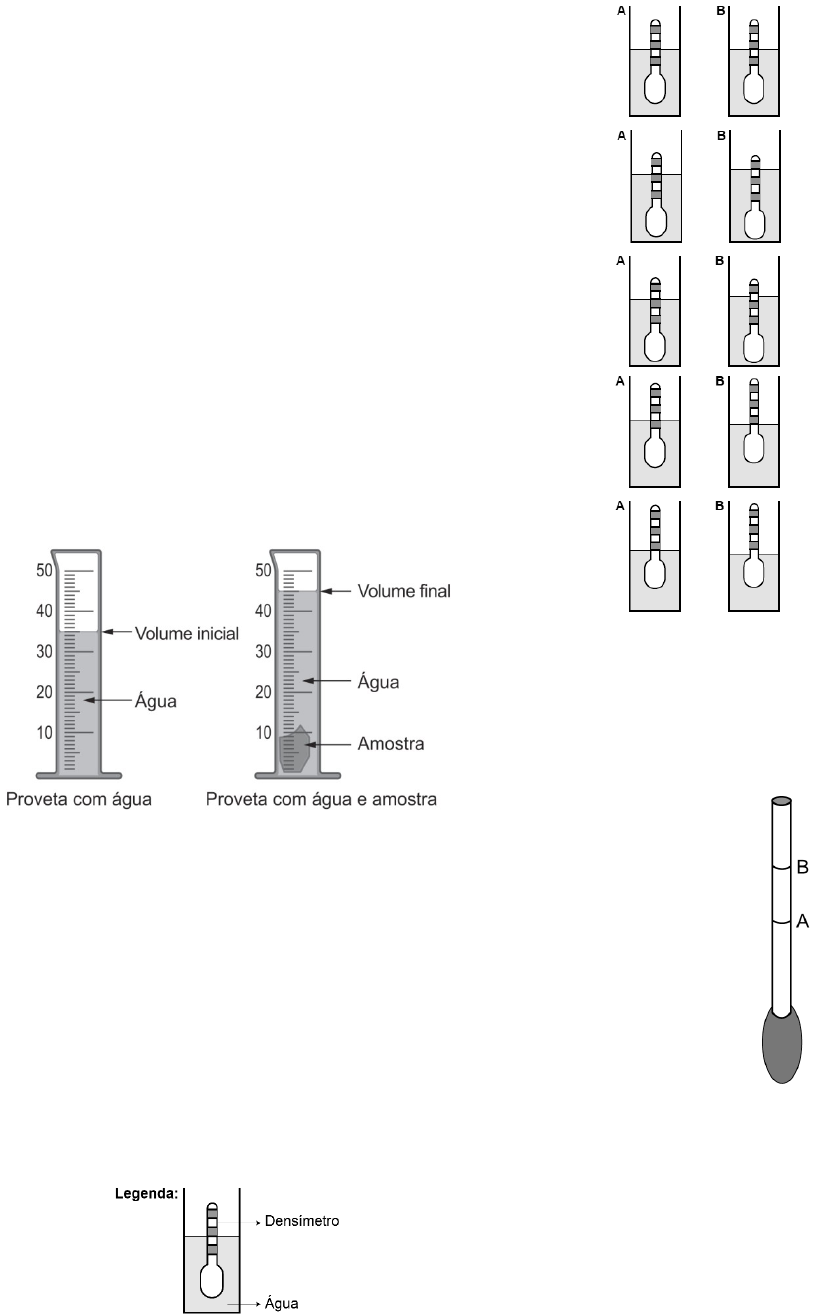 A B

A B

A B

A B

A B

50
40
30
20
10
Volume inicial
Água
Proveta com água

50
40
30
20
10
Volume final
Água
Amostra
Proveta com água e amostra

B
A

Legenda:
Densímetro
Água