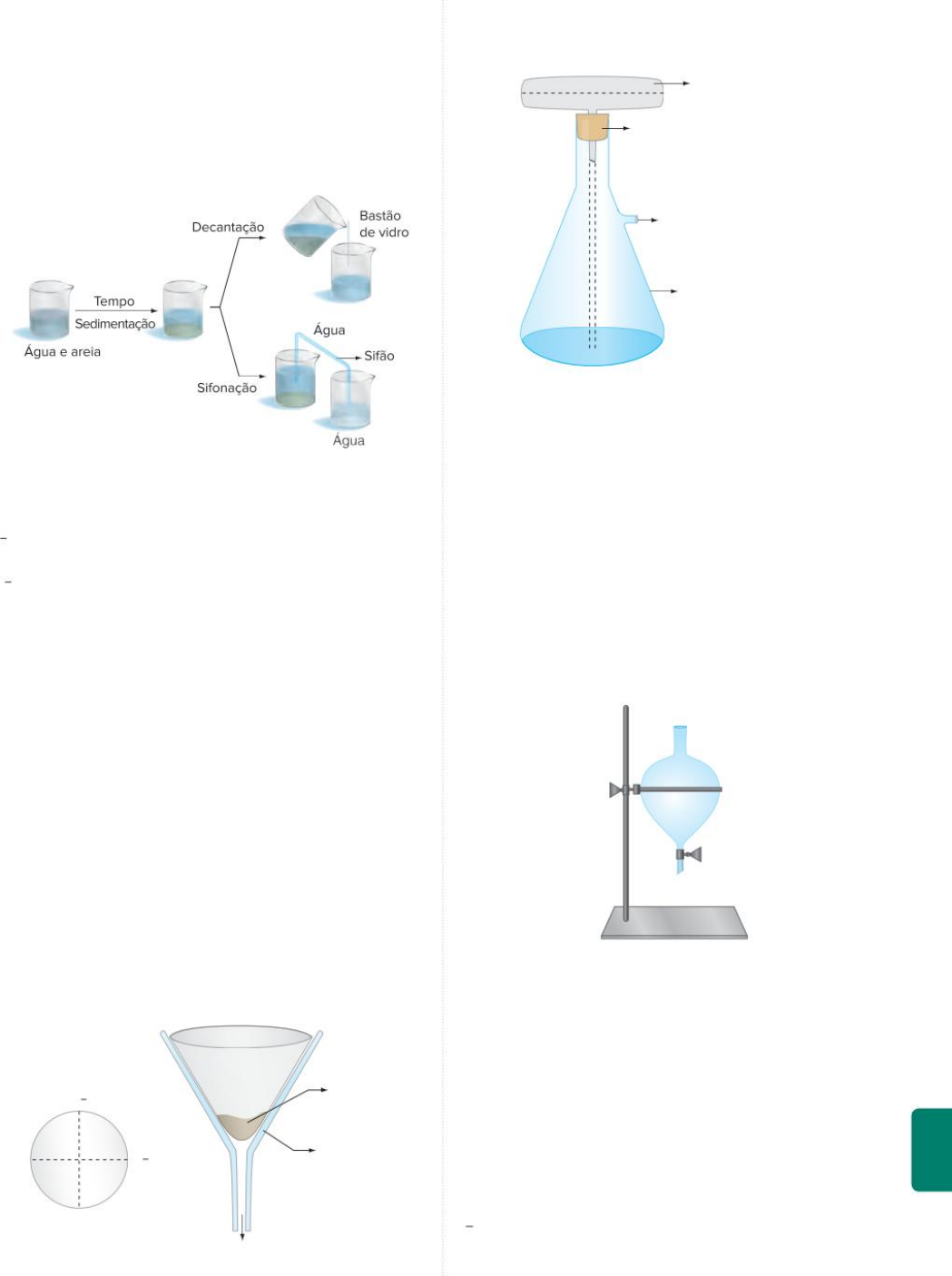 Decantação

Bastão de vidro

Tempo

Sedimentação

Água e areia

Água

Sifão

Sifonação

Água