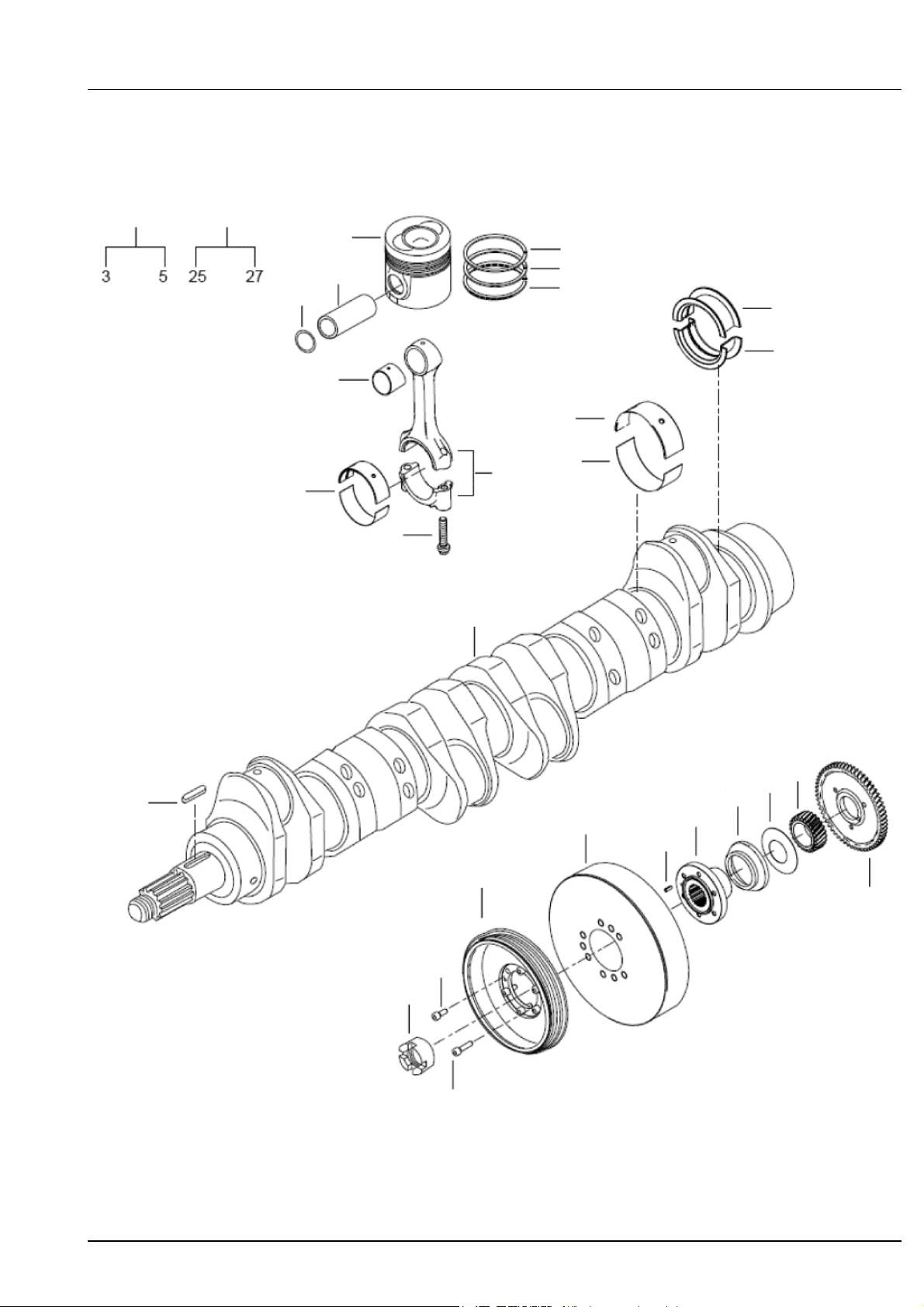 3 5 25 27