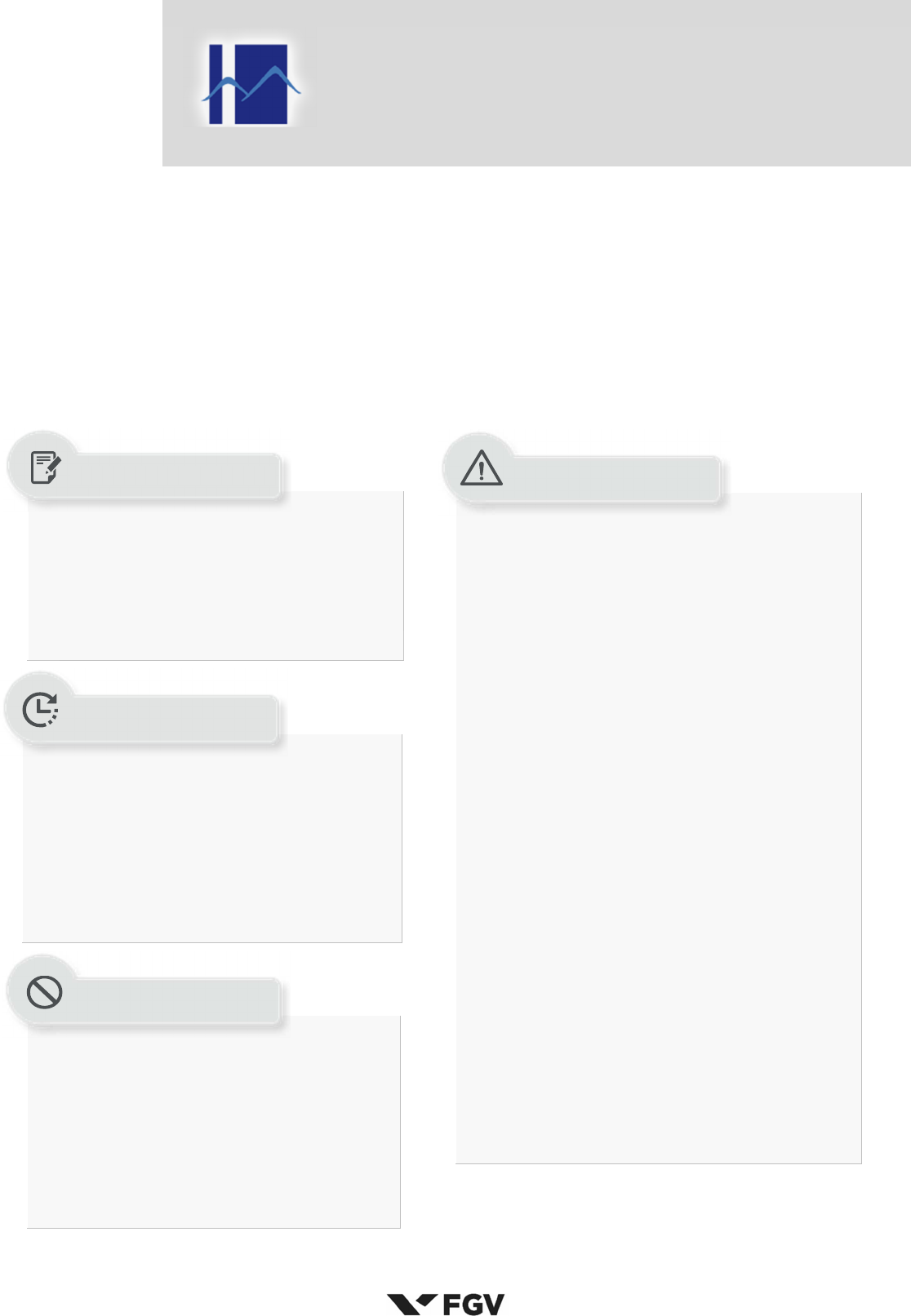 FGV