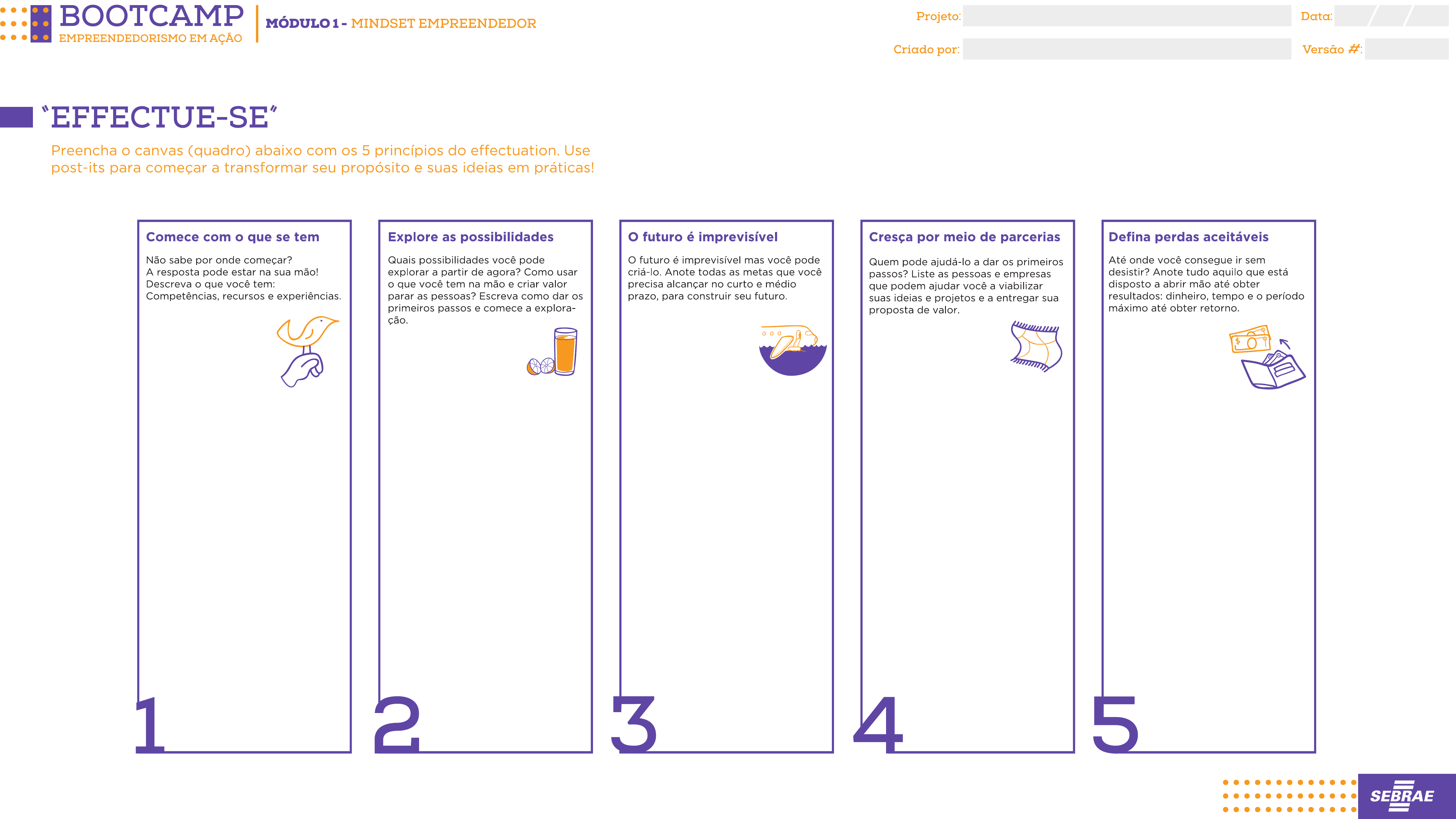 BOOTCAMP
EMPREENDEDORISMO EM AÇÃO

MÓDULO 1 - MINDSET EMPREENDEDOR

Projeto:
Data:
Criado por:
Versão #:

"EFFECTUE-SE"

Preencha o canvas (quadro) abaixo com os 5 princípios do effectuation. Use post-its para começar a transformar seu propósito e suas ideias em práticas!

Comece com o que se tem

Não sabe por onde começar? A resposta pode estar na sua mão! Descreva o que você tem: Competências, recursos e experiências.

1

Explore as possibilidades

Quais possibilidades você pode explorar a partir de agora? Como usar o que você tem na mão e criar valor parar as pessoas? Escreva como dar os primeiros passos e comece a exploração.

2

O futuro é imprevisível

O futuro é imprevisível mas você pode criá-lo. Anote todas as metas que você precisa alcançar no curto e médio prazo, para construir seu futuro.

3

Cresça por meio de parcerias

Quem pode ajudá-lo a dar os primeiros passos? Liste as pessoas e empresas que podem ajudar você a viabilizar suas ideias e projetos e a entregar sua proposta de valor.

4

Defina perdas aceitáveis

Até onde você consegue ir sem desistir? Anote tudo aquilo que está disposto a abrir mão até obter resultados: dinheiro, tempo e o período máximo até obter retorno.

5

SEBRAE