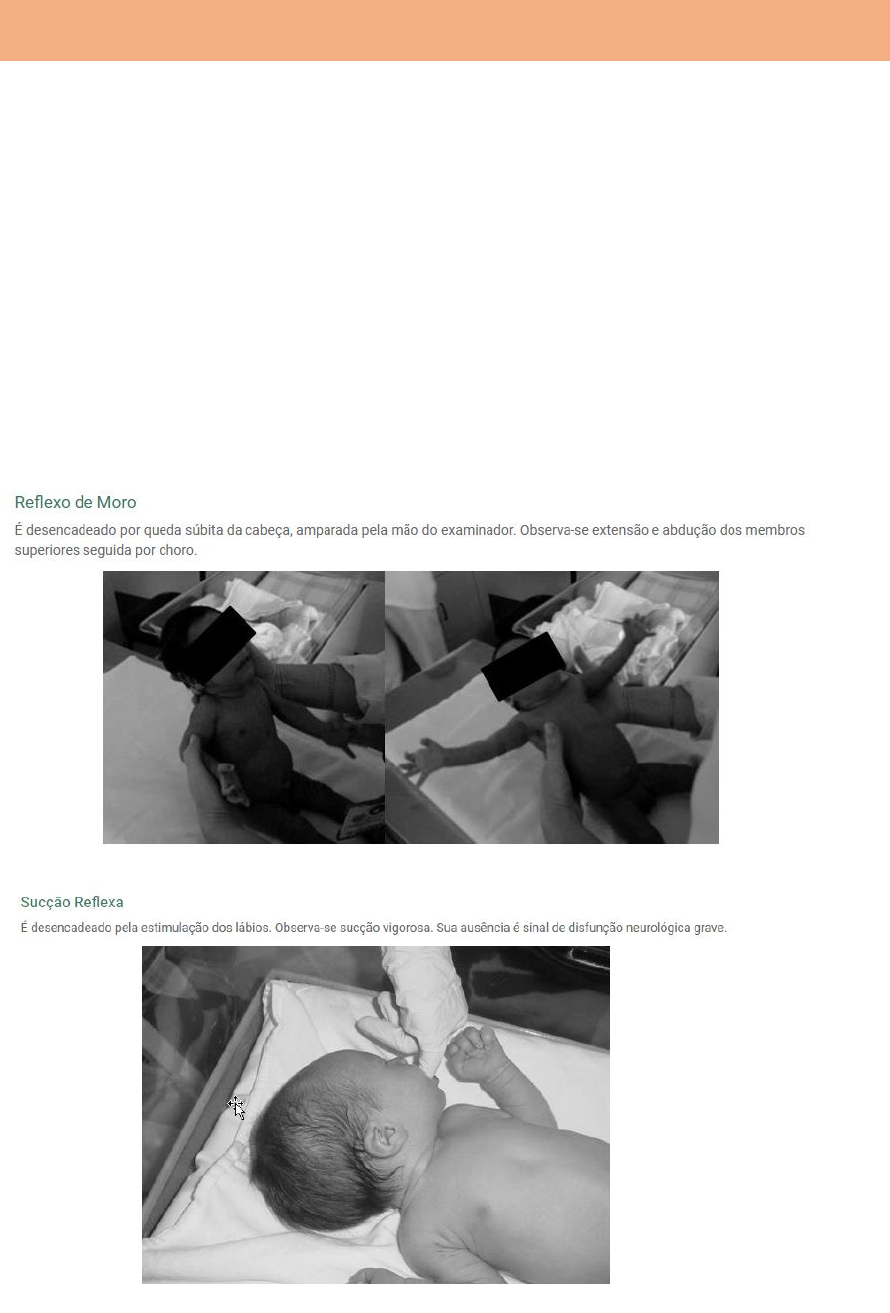 Reflexo de Moro

É desencadeado por queda súbita da cabeça, amparada pela mão do examinador. Observa-se extensão e abdução dos membros superiores seguida por choro.

Sucção Reflexa

É desencadeado pela estimulação dos lábios. Observa-se sucção vigorosa. Sua ausência é sinal de disfunção neurológica grave.