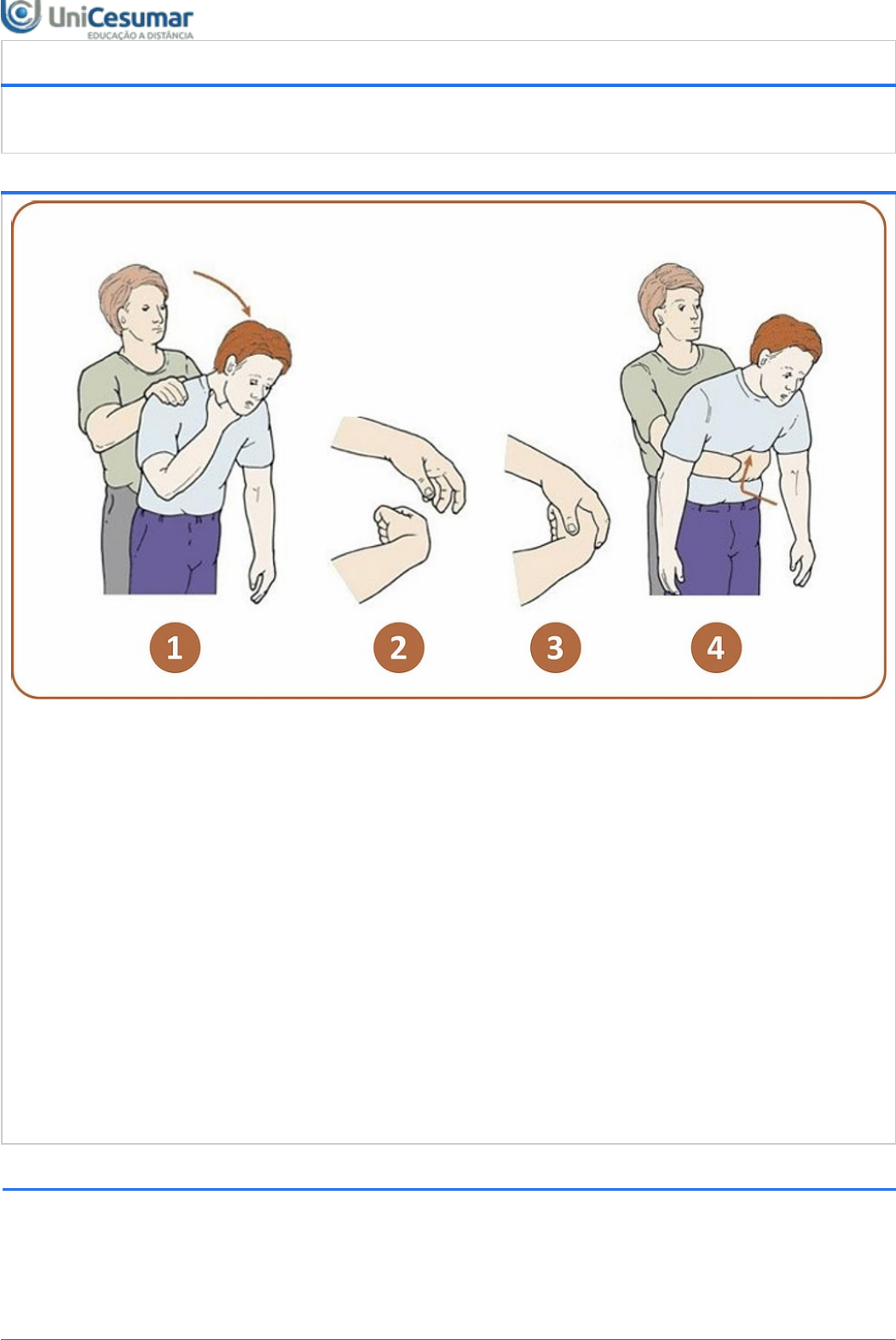 UniCesumar
EDUCAÇÃO A DISTÂNCIA

1

2

3

4