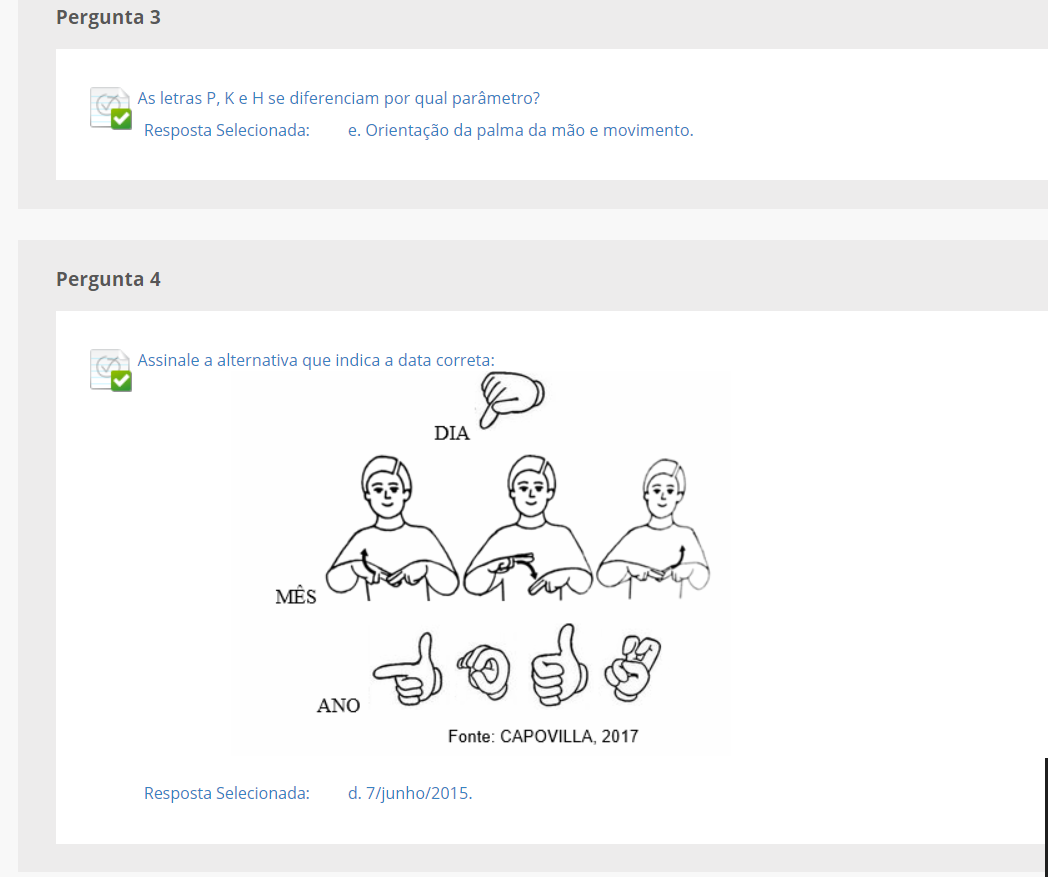 Pergunta 3

As letras P, K e H se diferenciam por qual parâmetro?

Resposta Selecionada: e. Orientação da palma da mão e movimento.

Pergunta 4

Assinale a alternativa que indica a data correta:

DIA

MÊS

ANO

Fonte: CAPOVILLA, 2017

Resposta Selecionada: d. 7/junho/2015.