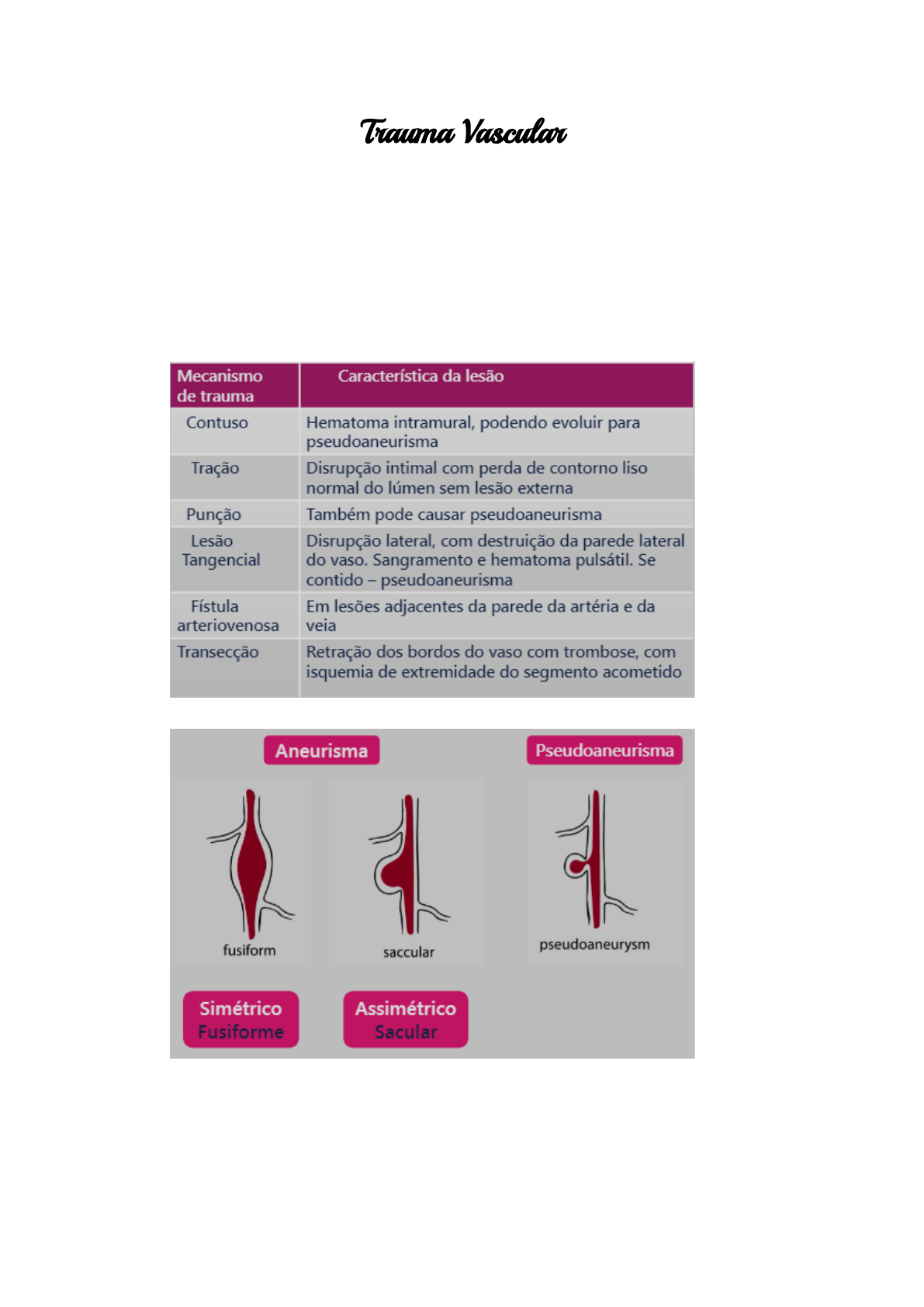 Trauma Vascular

| Mecanismo de trauma | Característica da lesão |
|---|---|
| Contuso | Hematoma intramural, podendo evoluir para pseudoaneurisma |
| Tração | Disrupção intimal com perda de contorno liso normal do lúmen sem lesão externa |
| Punção | Também pode causar pseudoaneurisma |
| Lesão Tangencial | Disrupção lateral, com destruição da parede lateral do vaso. Sangramento e hematoma pulsátil. Se contido – pseudoaneurisma |
| Fístula arteriovenosa | Em lesões adjacentes da parede da artéria e da veia |
| Transecção | Retração dos bordos do vaso com trombose, com isquemia de extremidade do segmento acometido |

Aneurisma

Pseudoaneurisma

fusiform

saccular

pseudoaneurysm

Simétrico
Fusiforme

Assimétrico
Sacular