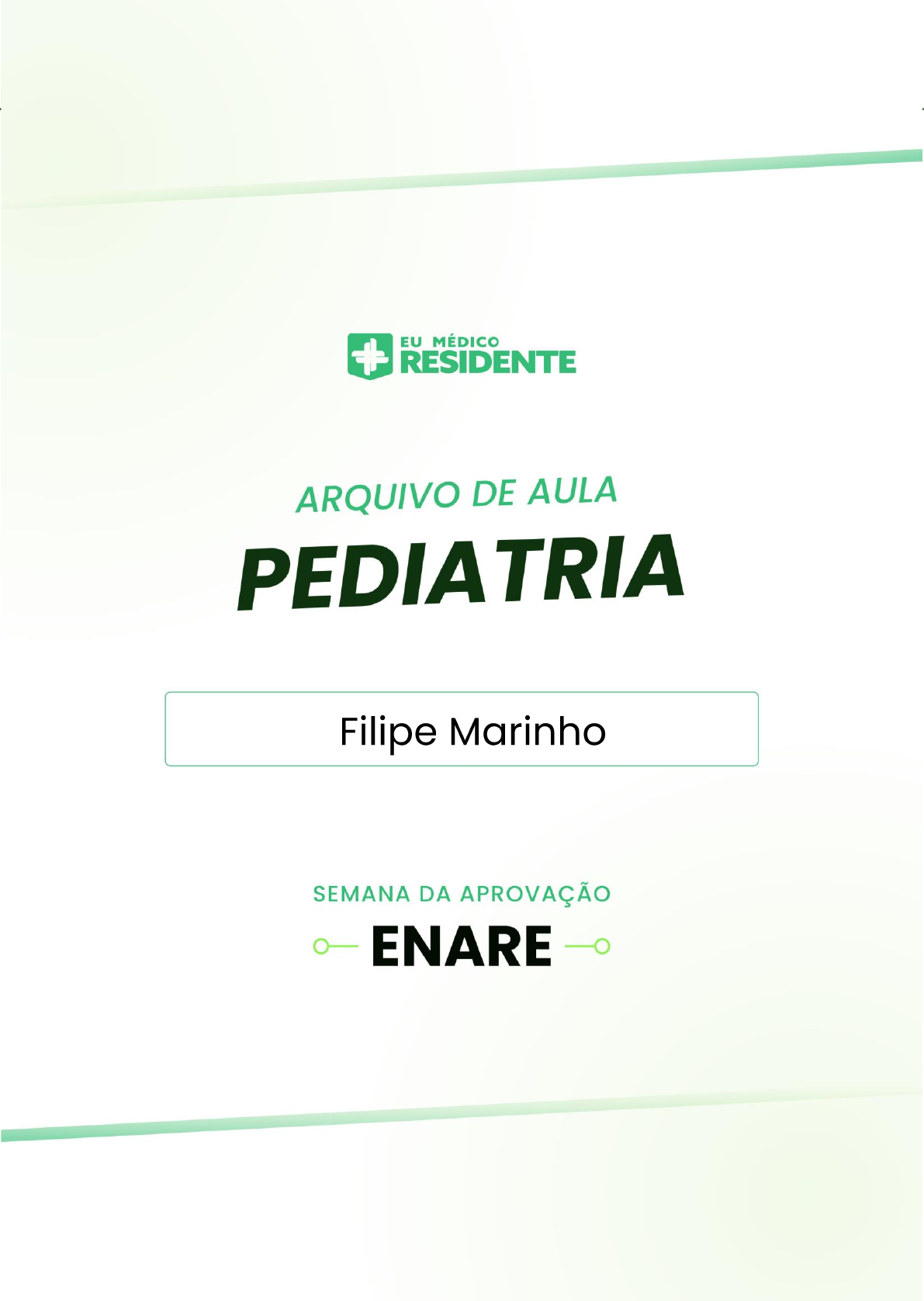 EU MÉDICO
RESIDENTE

ARQUIVO DE AULA

PEDIATRIA

Filipe Marinho

SEMANA DA APROVAÇÃO

ENARE