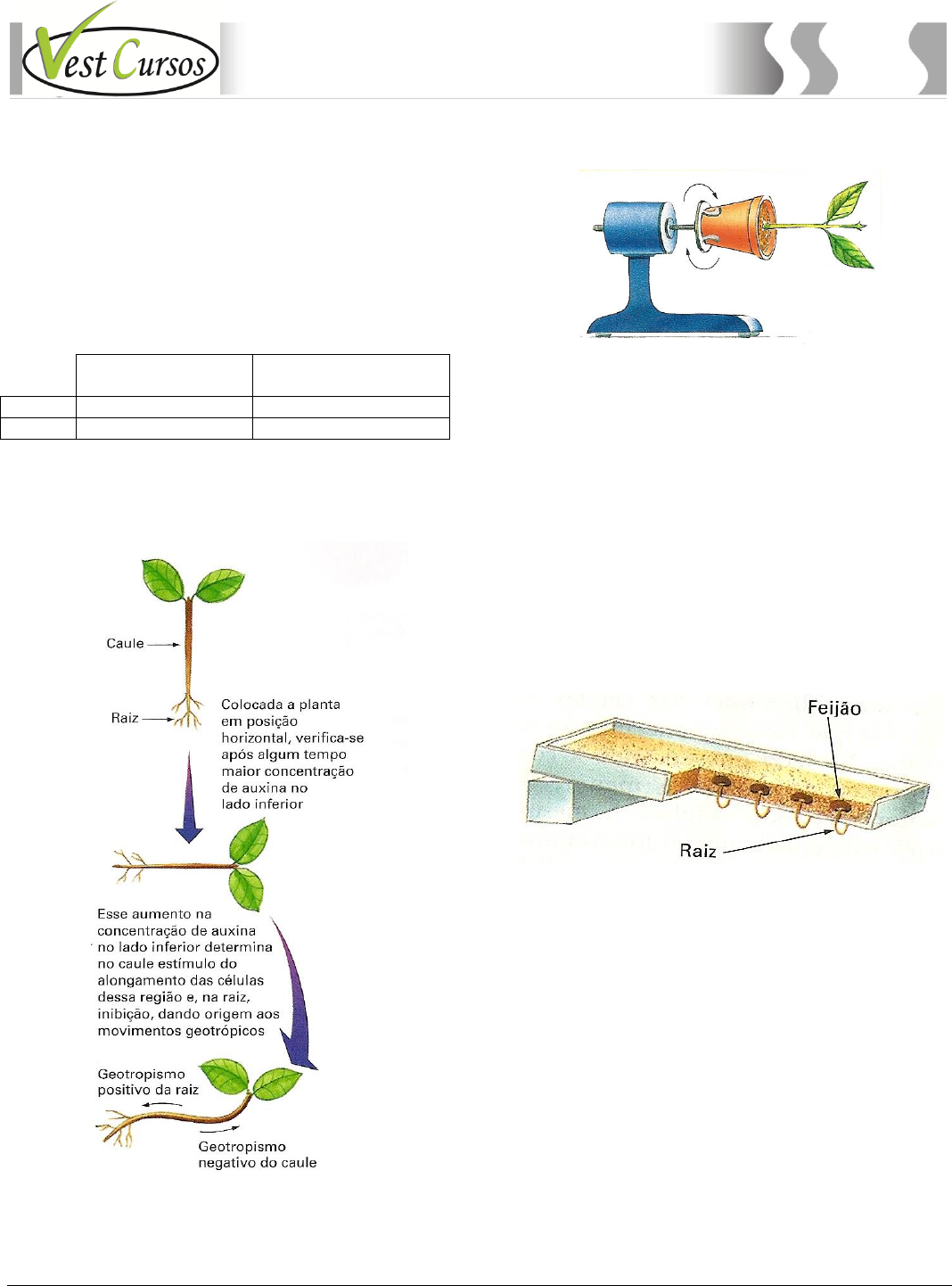 Vest Cursos

Caule

Raiz

Colocada a planta em posição horizontal, verifica-se após algum tempo maior concentração de auxina no lado inferior

Esse aumento na concentração de auxina no lado inferior determina no caule estímulo do alongamento das células dessa região e, na raiz, inibição, dando origem aos movimentos geotrópicos

Geotropismo positivo da raiz

Geotropismo negativo do caule

Feijão

Raiz