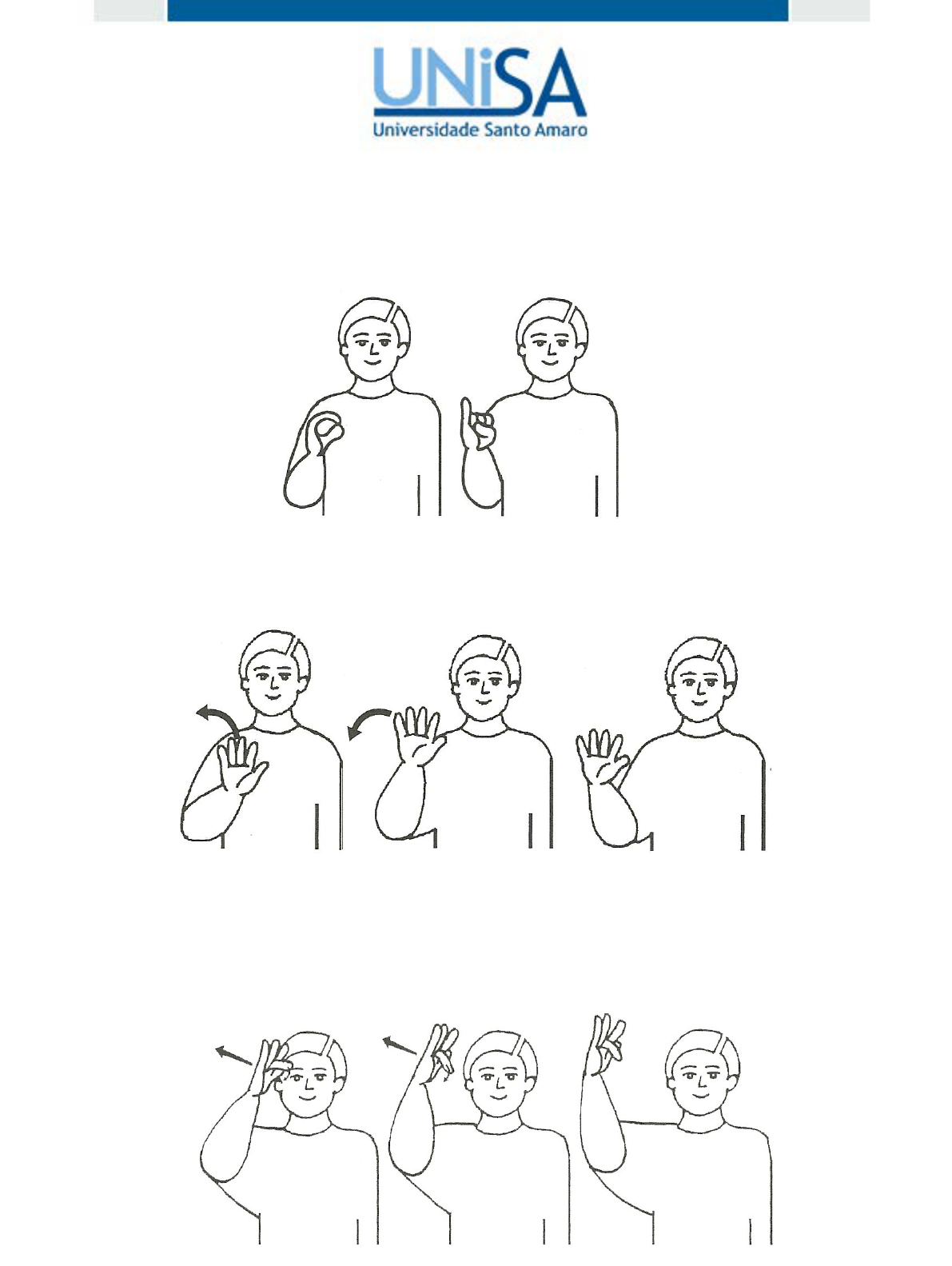 UNiSA
Universidade Santo Amaro