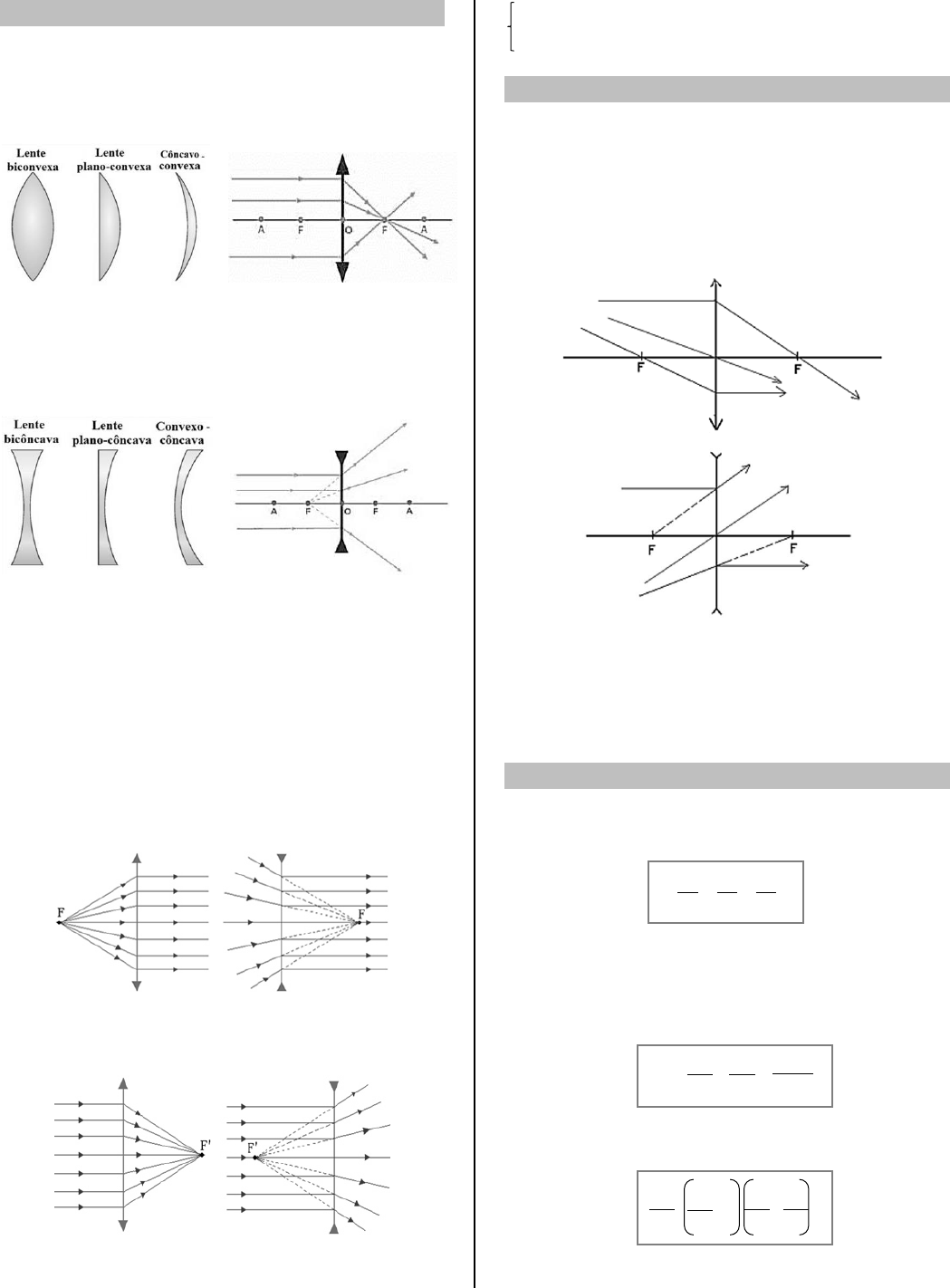 Lente biconvexa

Lente plano-convexa

Côncavo - convexa

A F O F A

Lente bicôncava

Lente plano-côncava

Convexo - côncava

A F O F A

F

F

F'

F'

F F

F F