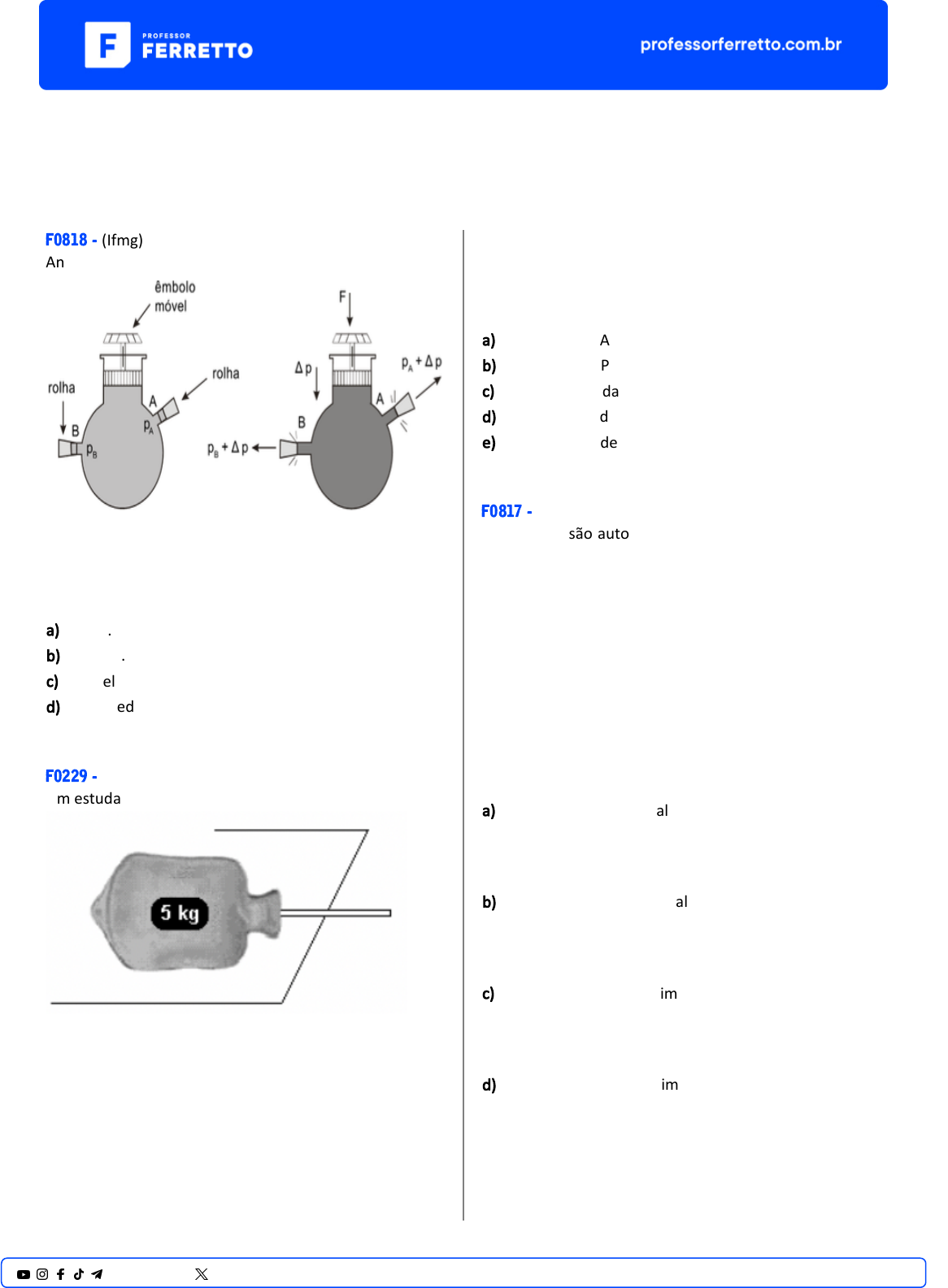 PROFESSOR FERRETTO

professorferretto.com.br

F0818 - (Ifmg)
An

êmbolo móvel

rolha

rolha

A

B

$p_A$

$p_B$

F

$\Delta p$

$p_A + \Delta p$

A

B

$p_B + \Delta p$

a) .
b) .
c) el
d) ed

F0229 -
m estuda

5 kg

a) A
b) P
c) da
d) d
e) de

F0817 -
são auto

a) al

b) al

c) im

d) im