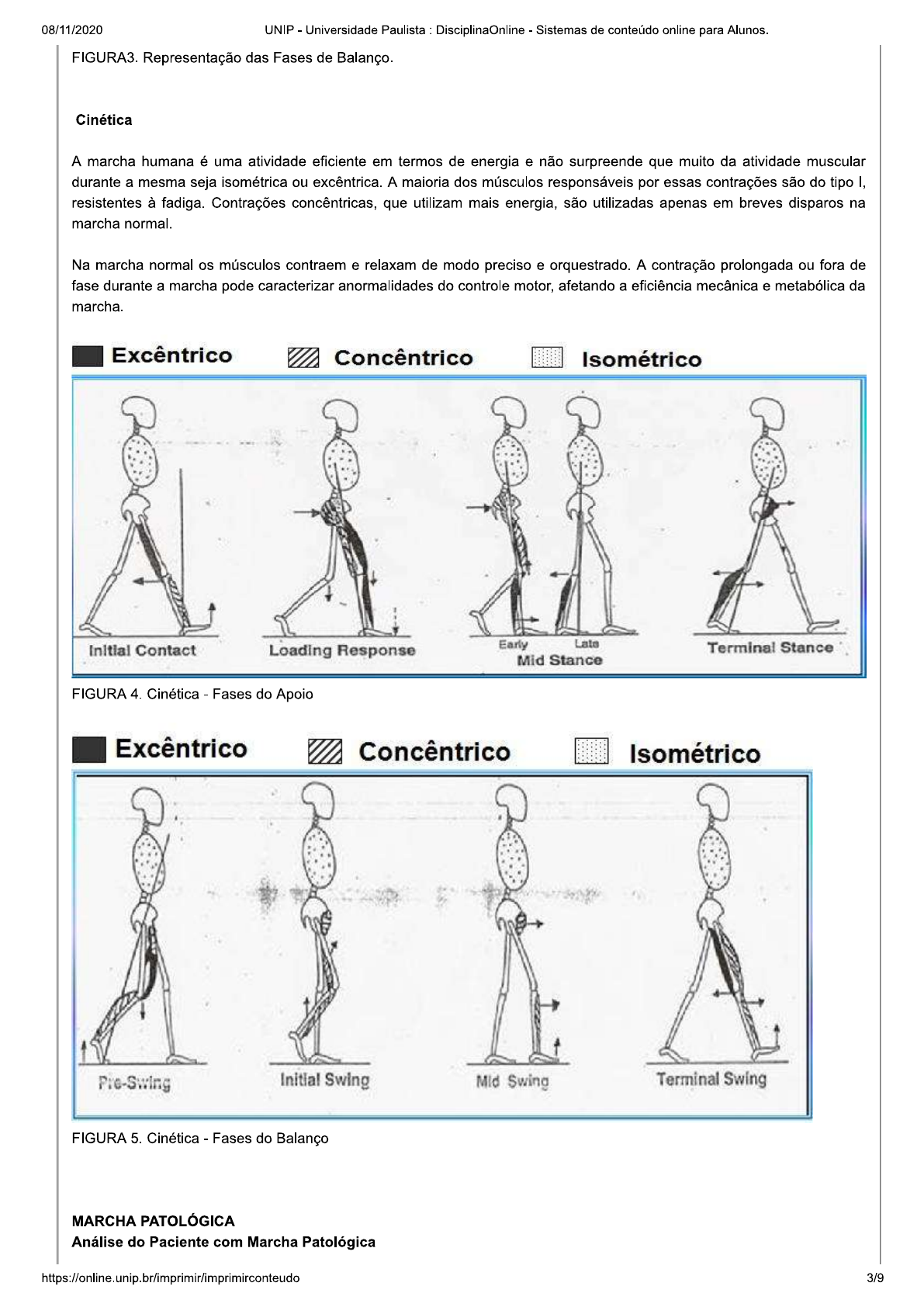 08/11/2020 UNIP - Universidade Paulista : DisciplinaOnline - Sistemas de conteúdo online para Alunos.

FIGURA3. Representação das Fases de Balanço.

Cinética

A marcha humana é uma atividade eficiente em termos de energia e não surpreende que muito da atividade muscular durante a mesma seja isométrica ou excêntrica. A maioria dos músculos responsáveis por essas contrações são do tipo I, resistentes à fadiga. Contrações concêntricas, que utilizam mais energia, são utilizadas apenas em breves disparos na marcha normal.

Na marcha normal os músculos contraem e relaxam de modo preciso e orquestrado. A contração prolongada ou fora de fase durante a marcha pode caracterizar anormalidades do controle motor, afetando a eficiência mecânica e metabólica da marcha.

Excêntrico Concêntrico Isométrico

Initial Contact Loading Response Early Late Mid Stance Terminal Stance

FIGURA 4. Cinética - Fases do Apoio

Excêntrico Concêntrico Isométrico

Pre-Swing Initial Swing Mid Swing Terminal Swing

FIGURA 5. Cinética - Fases do Balanço

MARCHA PATOLÓGICA
Análise do Paciente com Marcha Patológica

https://online.unip.br/imprimir/imprimirconteudo 3/9