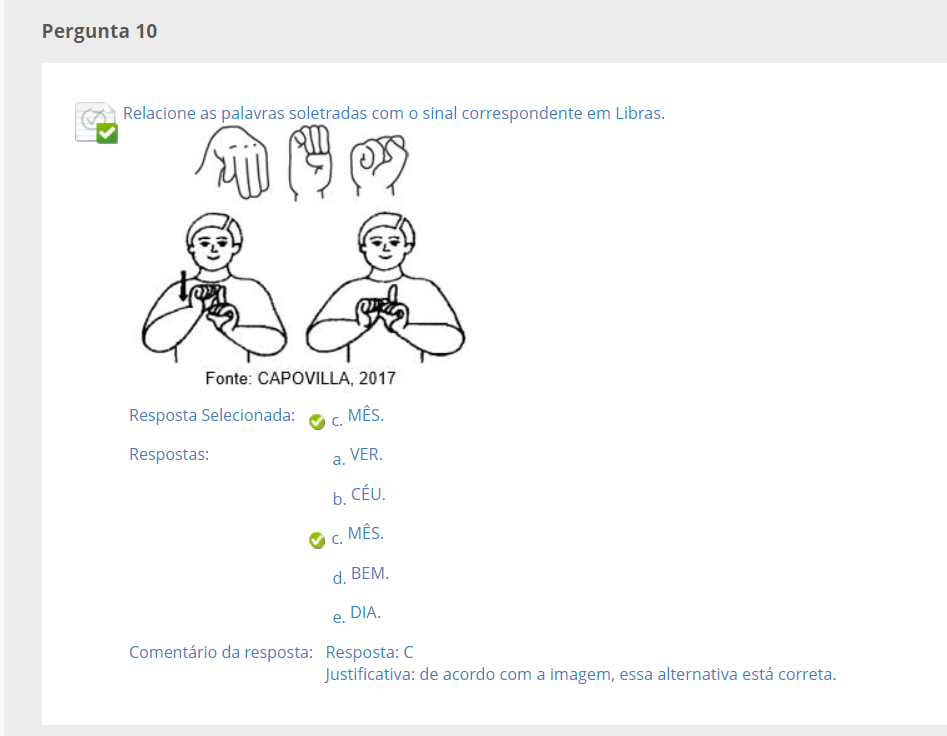 Pergunta 10

Relacione as palavras soletradas com o sinal correspondente em Libras.

Fonte: CAPOVILLA, 2017

Resposta Selecionada: c. MÊS.

Respostas:
a. VER.
b. CÉU.
c. MÊS.
d. BEM.
e. DIA.

Comentário da resposta: Resposta: C
Justificativa: de acordo com a imagem, essa alternativa está correta.