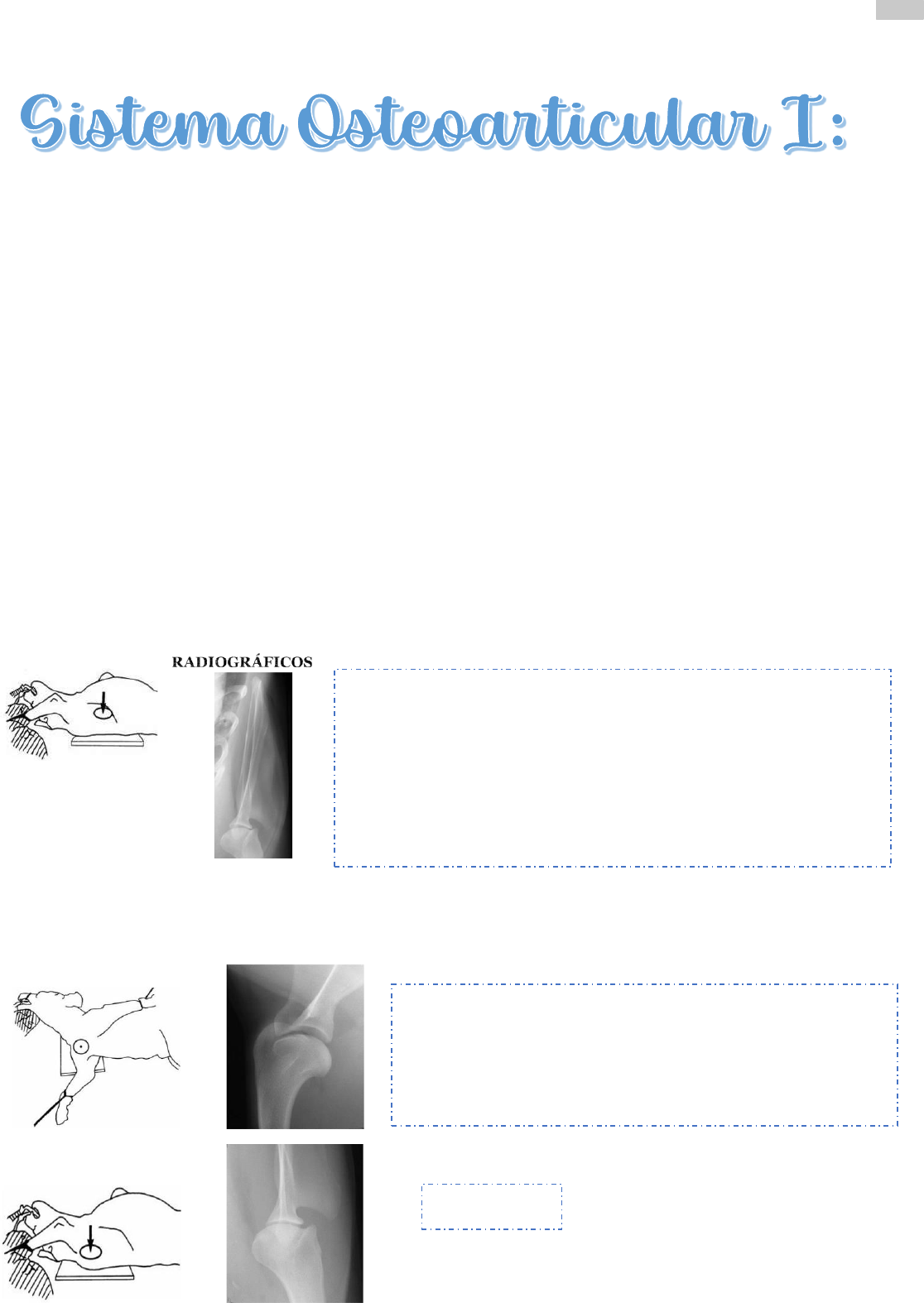 Sistema Osteoarticular I:

RADIOGRÁFICOS