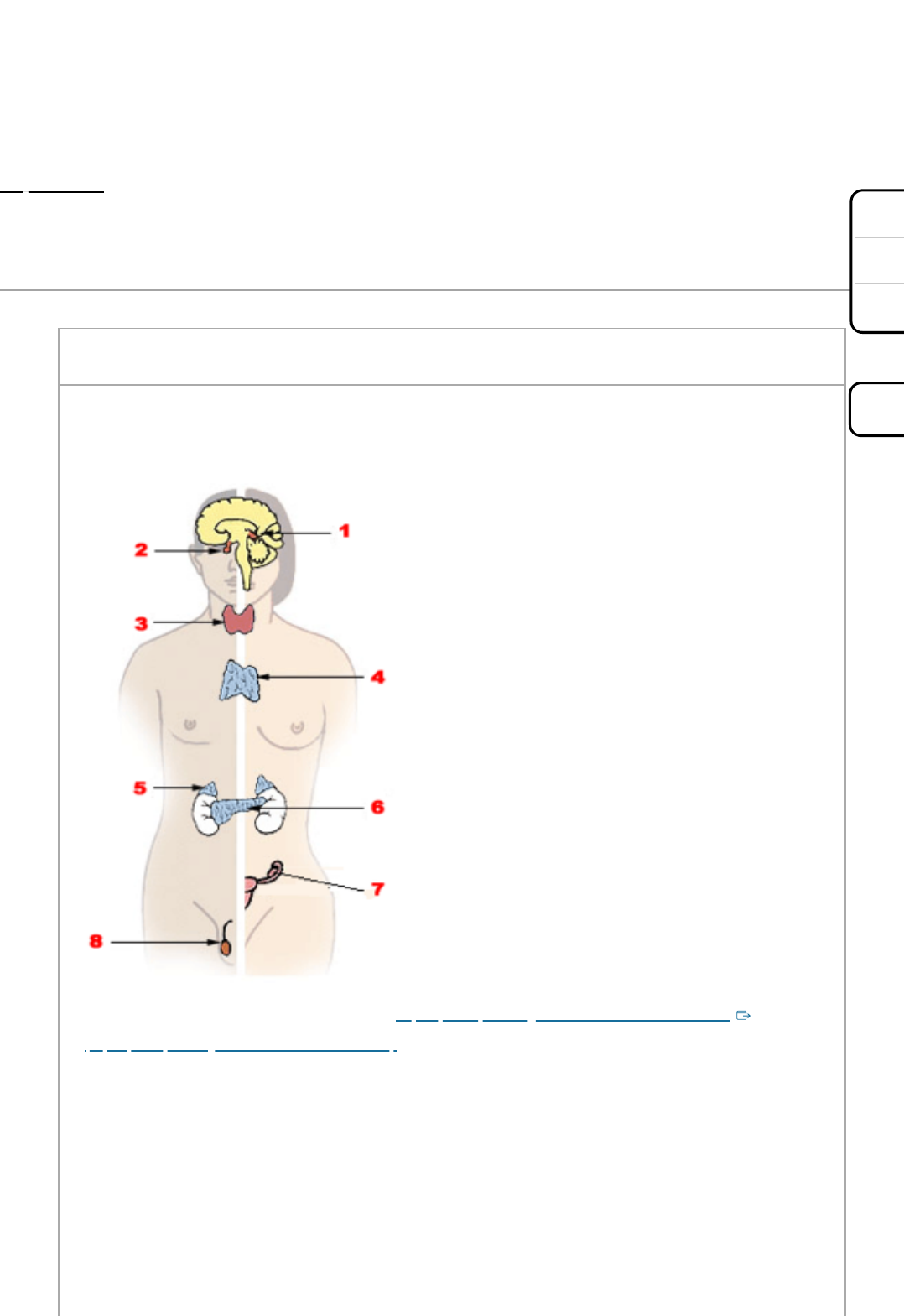 1
2
3
4
5
6
7
8