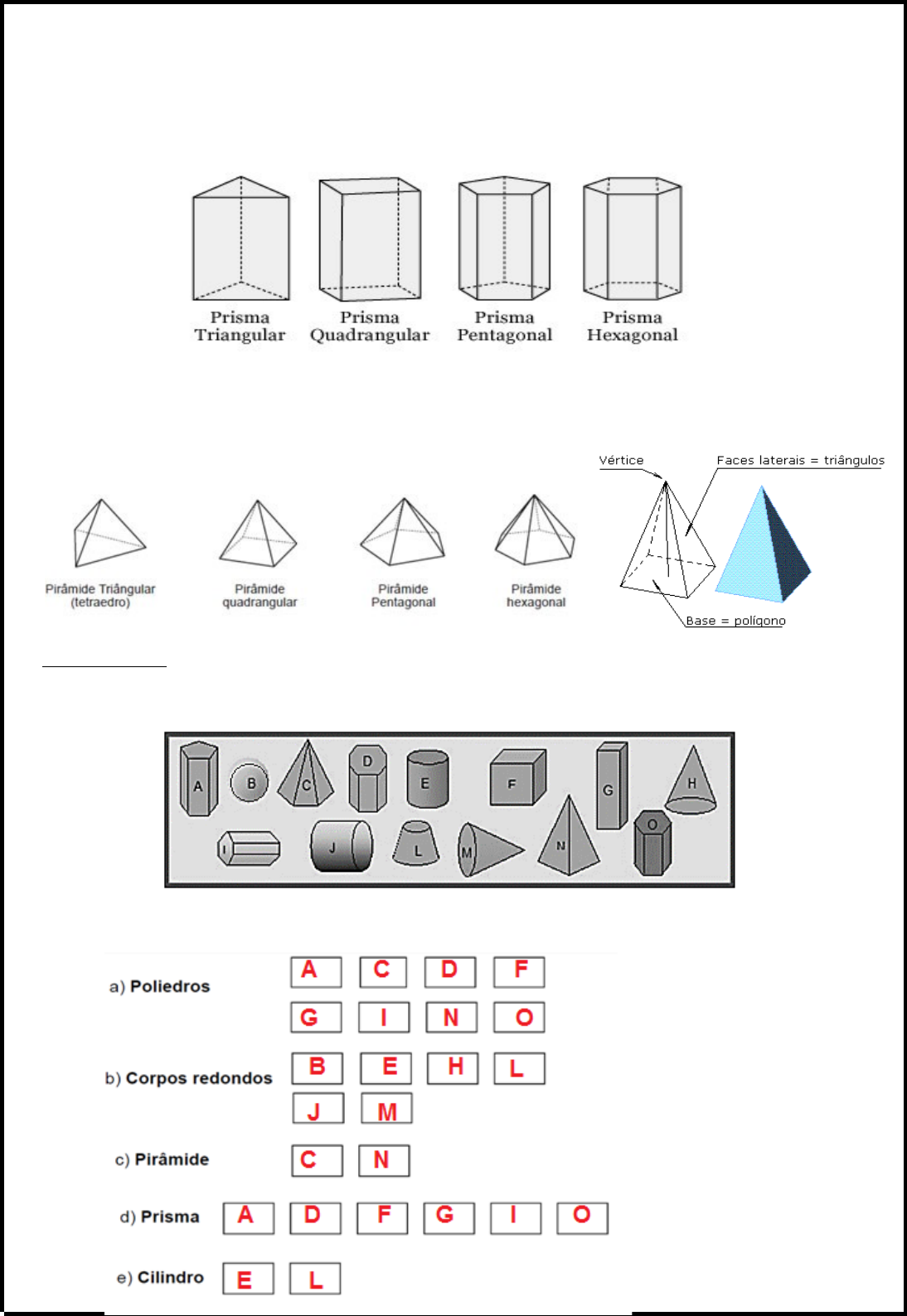 Prisma Triangular
Prisma Quadrangular
Prisma Pentagonal
Prisma Hexagonal

Pirâmide Triângular (tetraedro)
Pirâmide quadrangular
Pirâmide Pentagonal
Pirâmide hexagonal

Vértice
Faces laterais = triângulos
Base = polígono

A B C D E F G H
I J L M N O

a) Poliedros A C D F G I N O

b) Corpos redondos B E H L J M

c) Pirâmide C N

d) Prisma A D F G I O

e) Cilindro E L