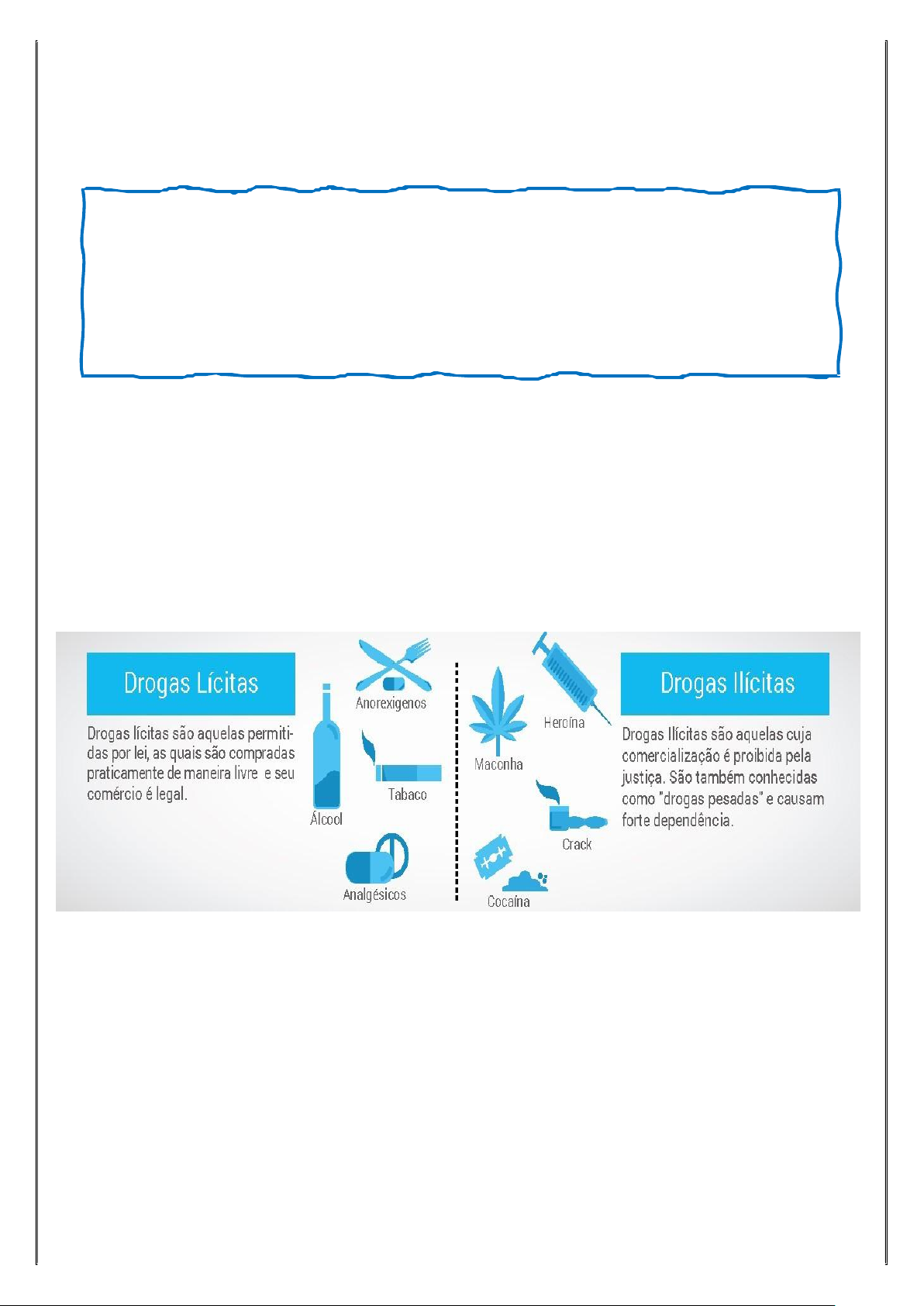 Drogas Lícitas

Drogas lícitas são aquelas permitidas por lei, as quais são compradas praticamente de maneira livre e seu comércio é legal.

Anorexigenos

Álcool

Tabaco

Analgésicos

Maconha

Heroína

Crack

Cocaína

Drogas Ilícitas

Drogas Ilícitas são aquelas cuja comercialização é proibida pela justiça. São também conhecidas como "drogas pesadas" e causam forte dependência.