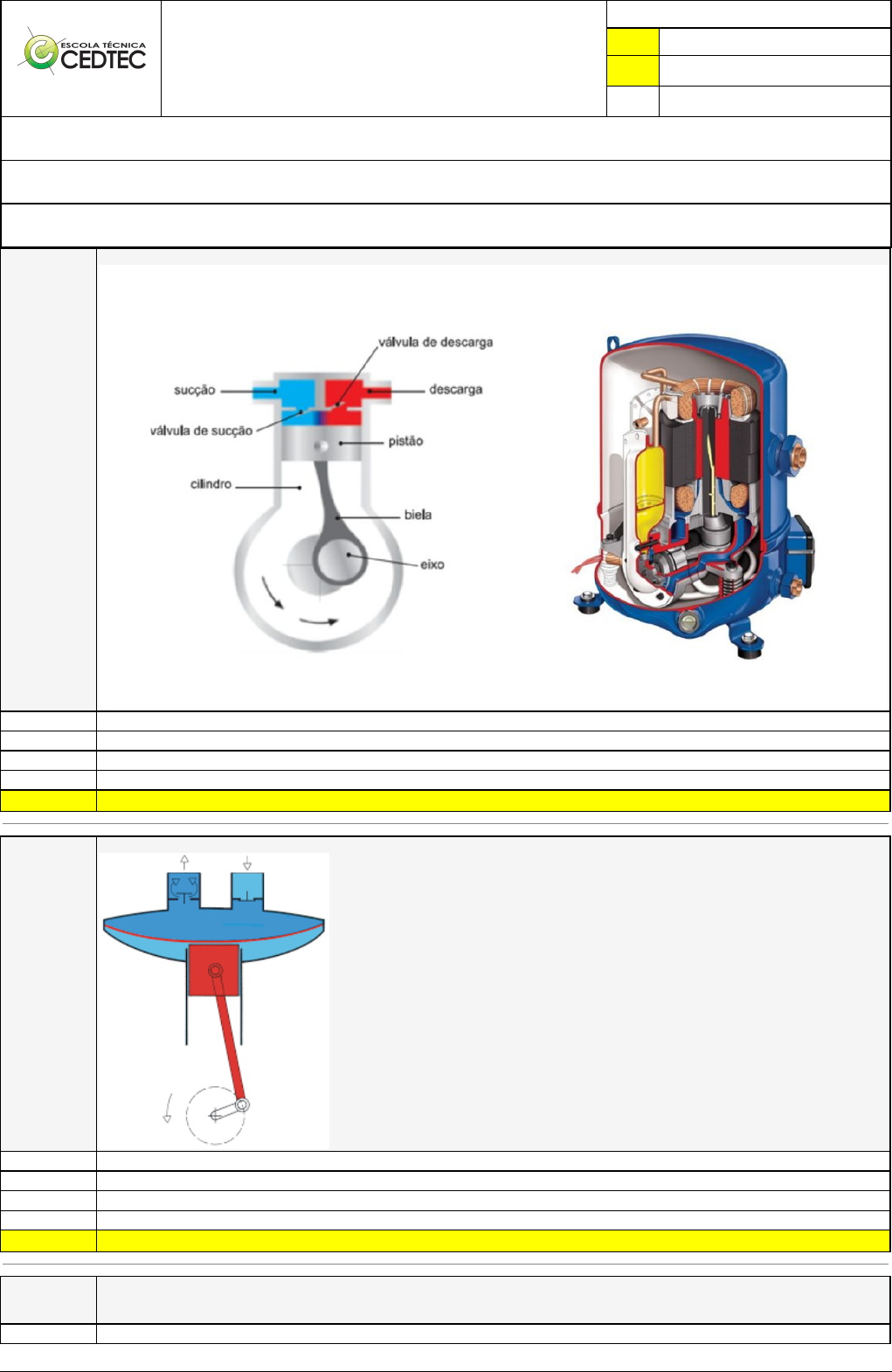 ESCOLA TÉCNICA
CEDTEC

válvula de descarga
sucção
descarga
válvula de sucção
pistão
cilindro
biela
eixo