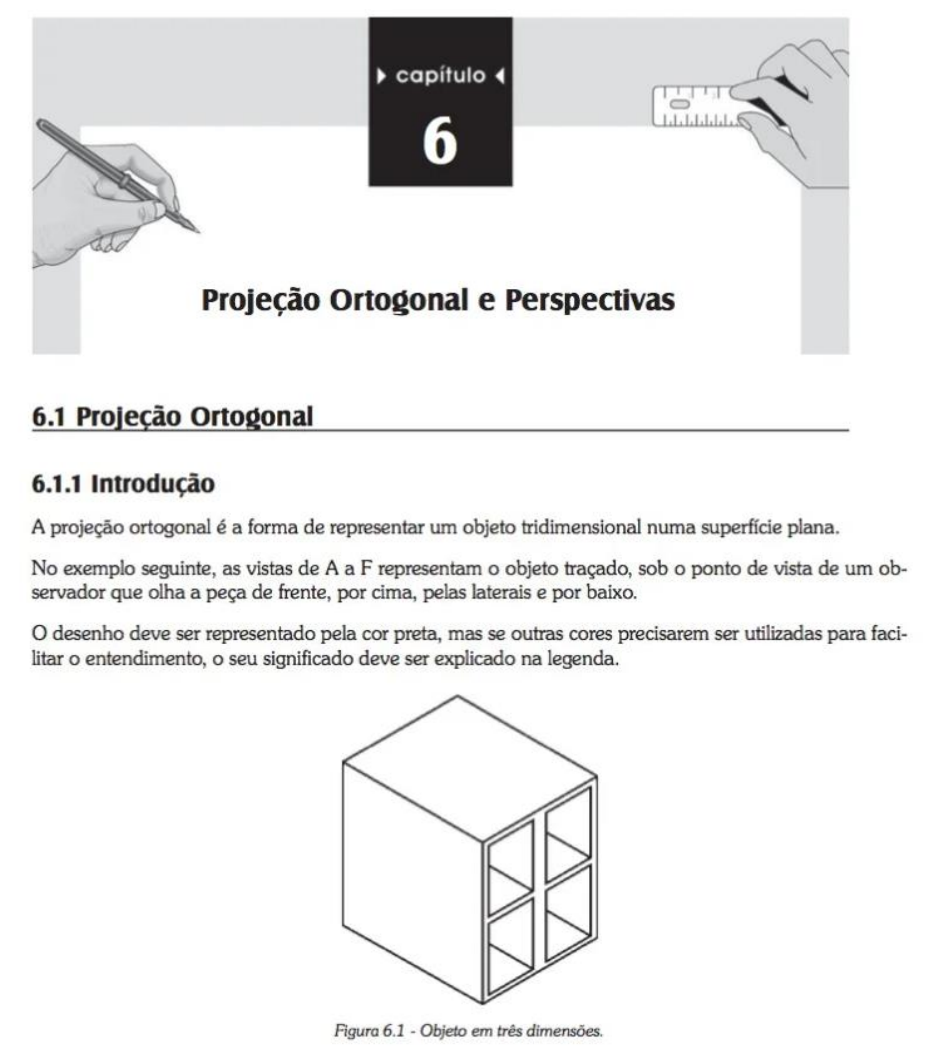 capítulo

6

Projeção Ortogonal e Perspectivas

6.1 Projeção Ortogonal

6.1.1 Introdução

A projeção ortogonal é a forma de representar um objeto tridimensional numa superfície plana.

No exemplo seguinte, as vistas de A a F representam o objeto traçado, sob o ponto de vista de um observador que olha a peça de frente, por cima, pelas laterais e por baixo.

O desenho deve ser representado pela cor preta, mas se outras cores precisarem ser utilizadas para facilitar o entendimento, o seu significado deve ser explicado na legenda.

Figura 6.1 - Objeto em três dimensões.