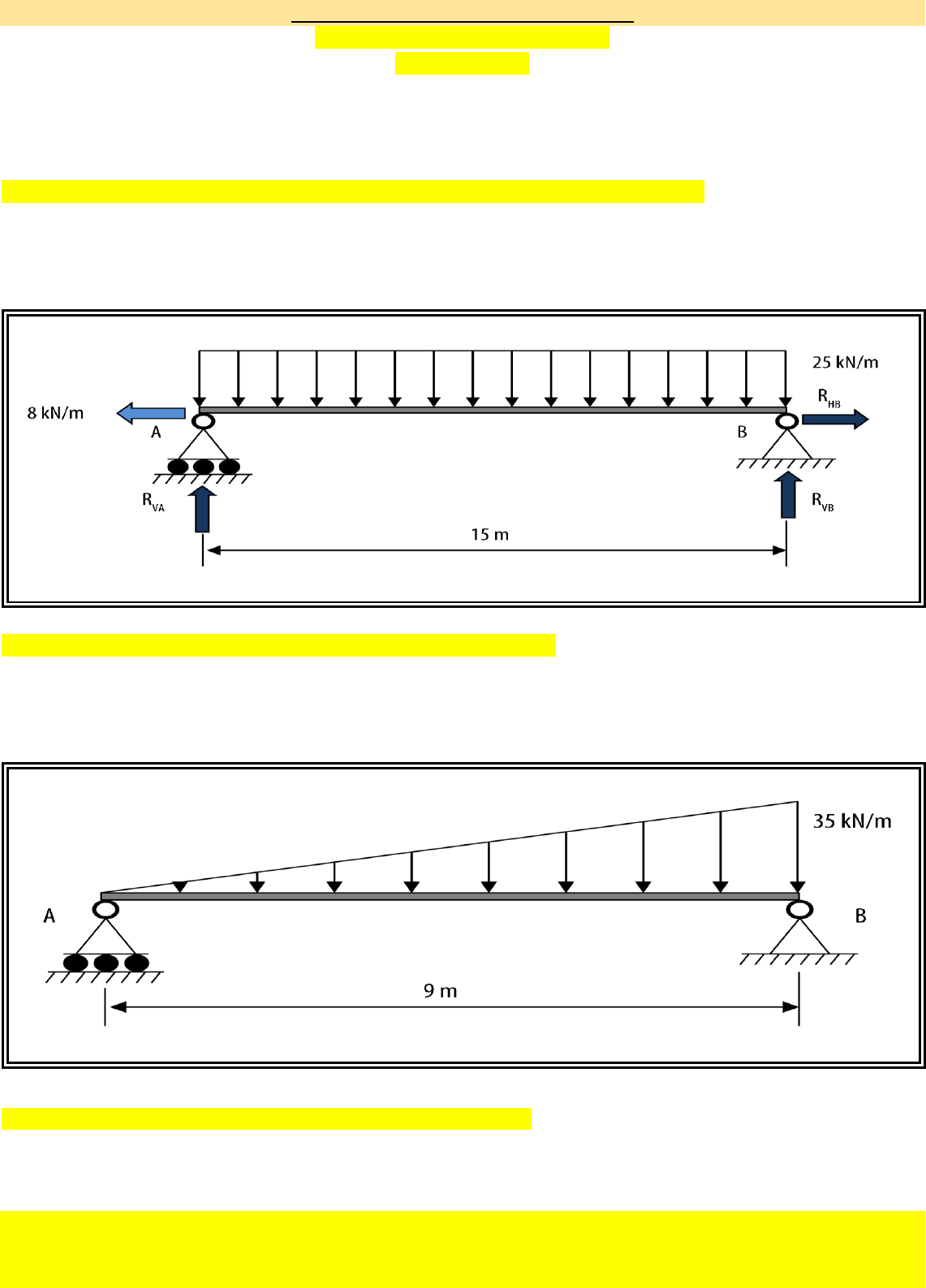 25 kN/m

8 kN/m

$R_{HB}$

A

B

$R_{VA}$

$R_{VB}$

15 m

35 kN/m

A

B

9 m