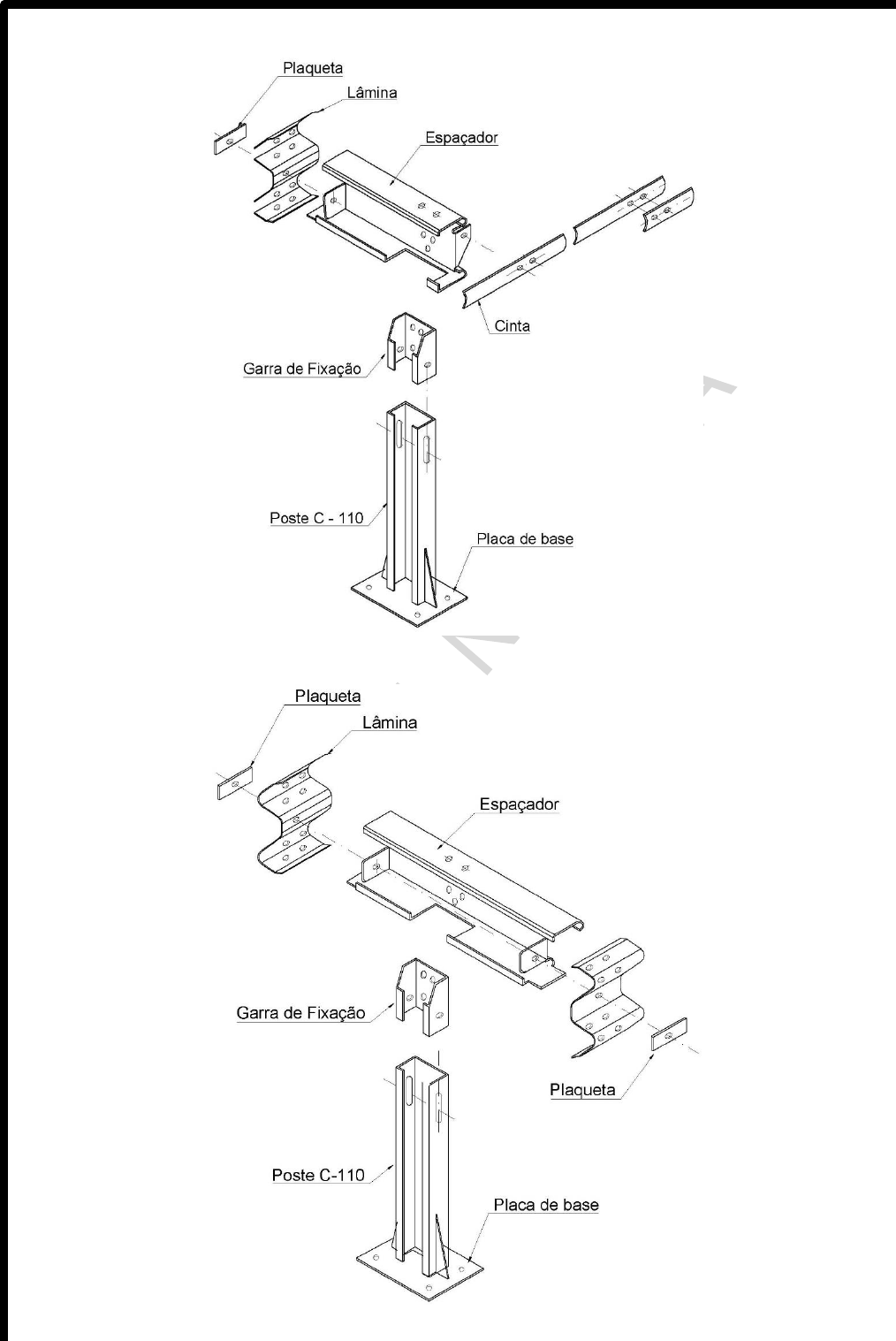 Plaqueta

Lâmina

Espaçador

Cinta

Garra de Fixação

Poste C - 110

Placa de base

Plaqueta

Lâmina

Espaçador

Garra de Fixação

Plaqueta

Poste C-110

Placa de base