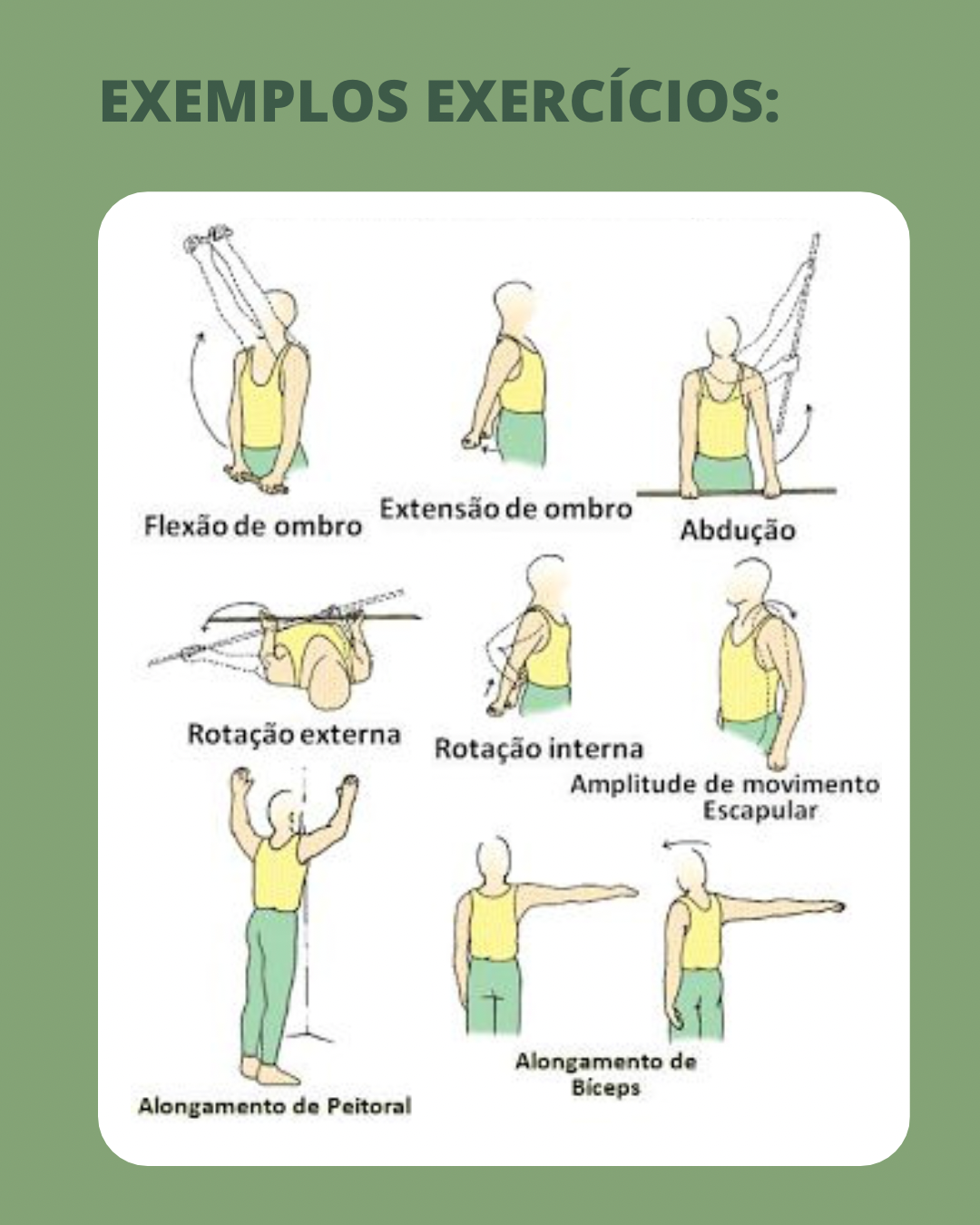 EXEMPLOS EXERCÍCIOS:

Flexão de ombro

Extensão de ombro

Abdução

Rotação externa

Rotação interna

Amplitude de movimento Escapular

Alongamento de Peitoral

Alongamento de Bíceps