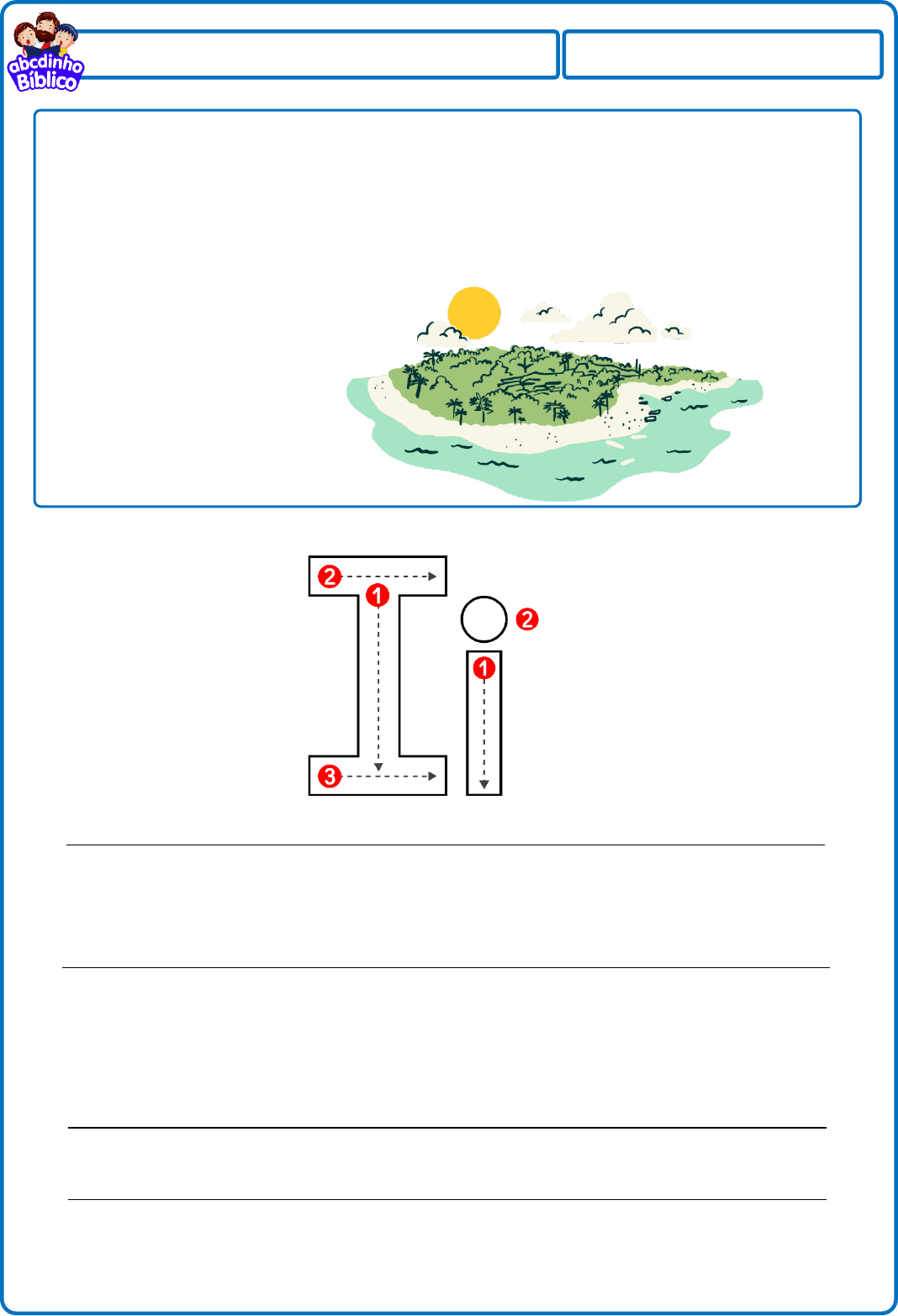 abcdinho Bíblico

2
1
3

2
1