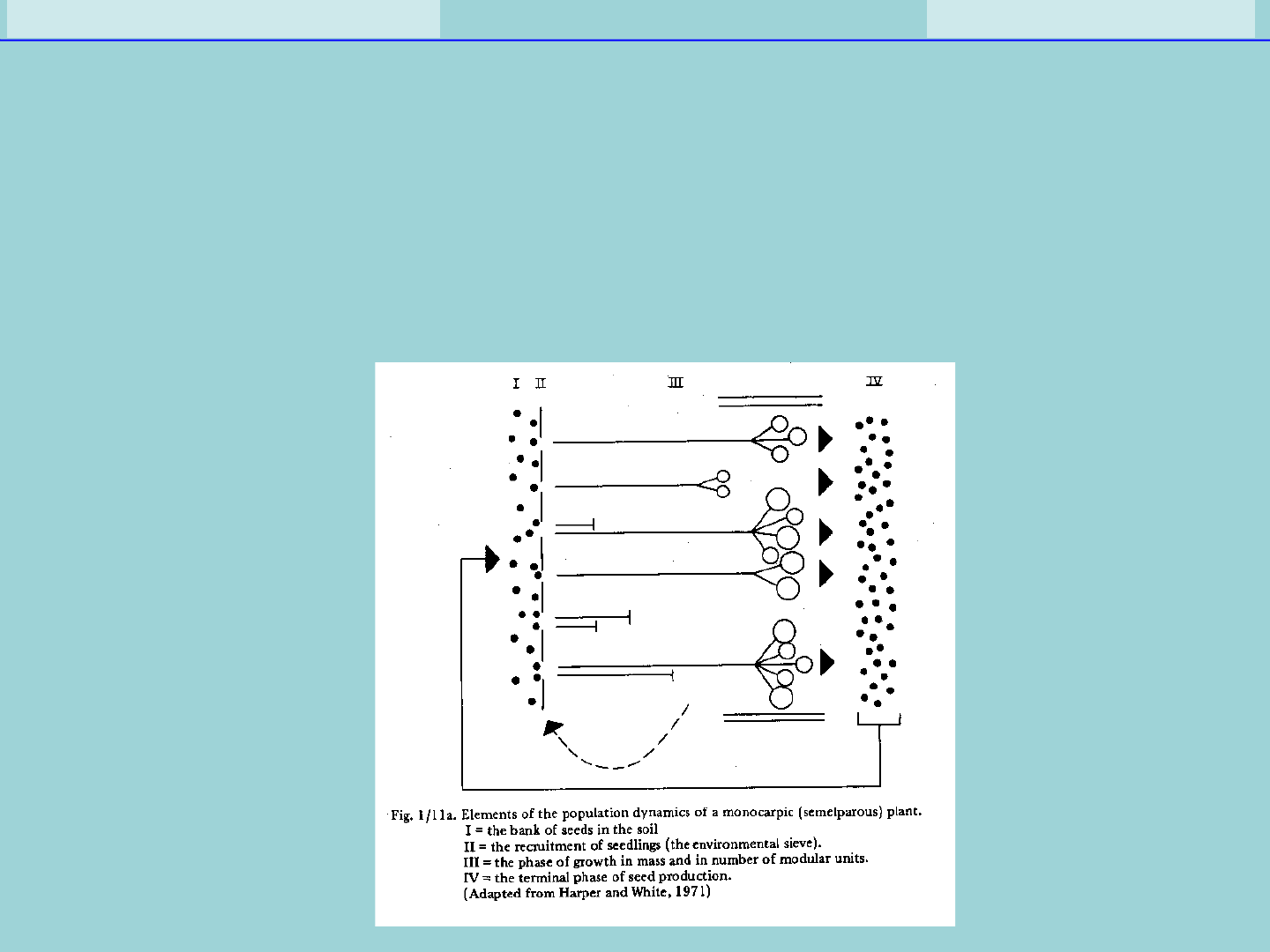 I II III IV

Fig. 1/11a. Elements of the population dynamics of a monocarpic (semelparous) plant.
I = the bank of seeds in the soil
II = the recruitment of seedlings (the environmental sieve).
III = the phase of growth in mass and in number of modular units.
IV = the terminal phase of seed production.
(Adapted from Harper and White, 1971)