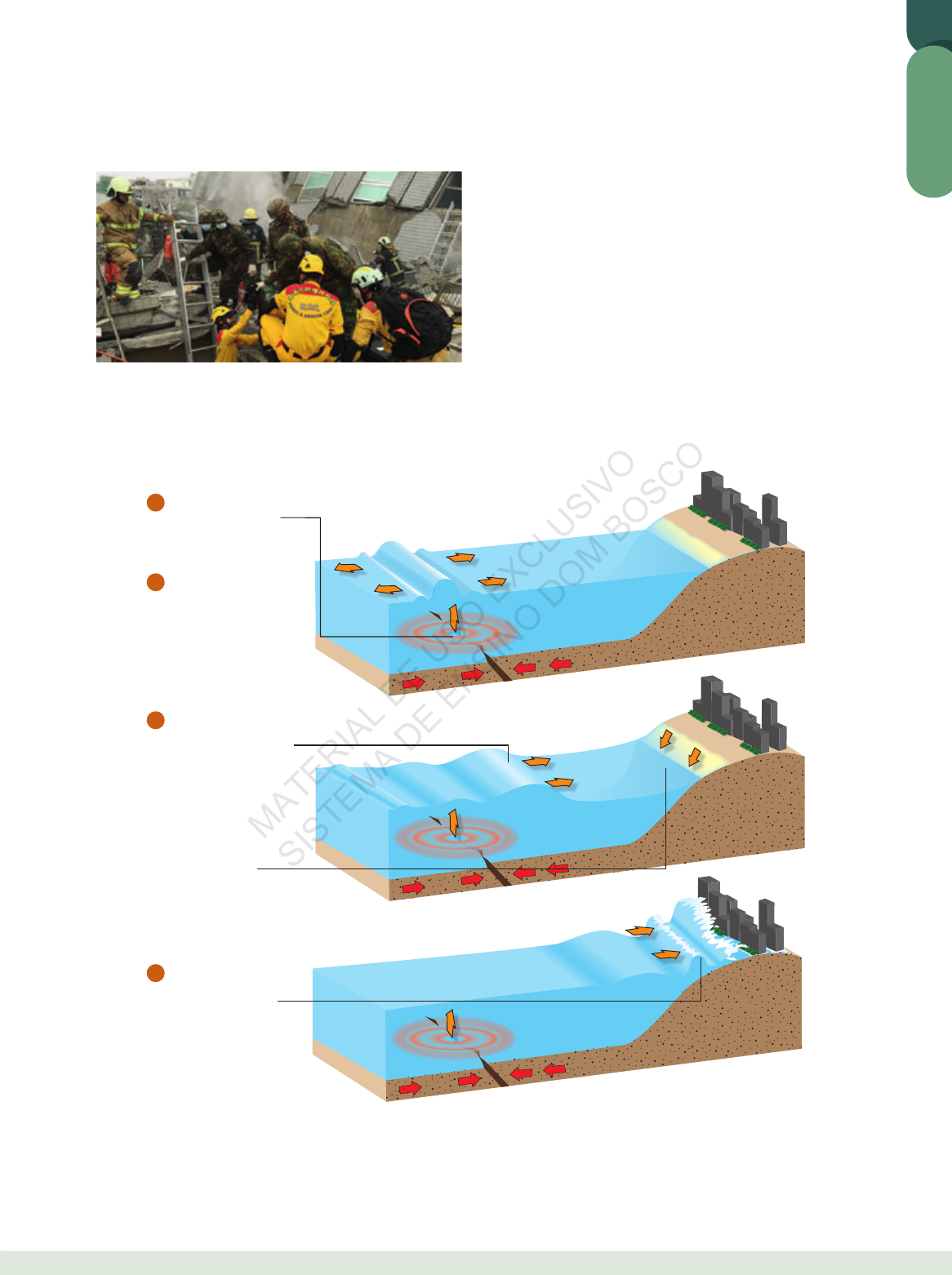 MATERIAL DE USO EXCLUSIVO
SISTEMA DE ENSINO DOM BOSCO