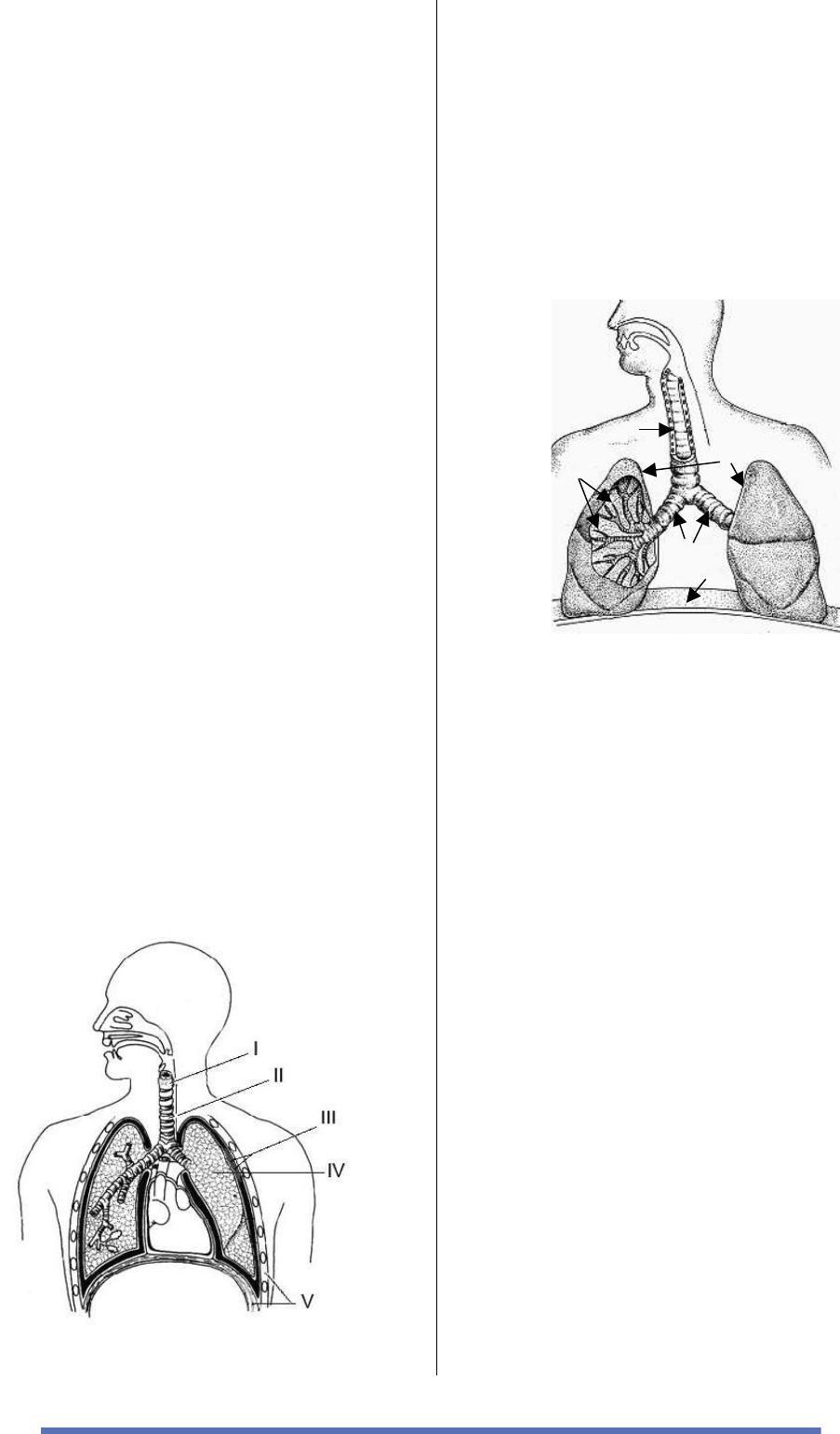 I
II
III
IV
V