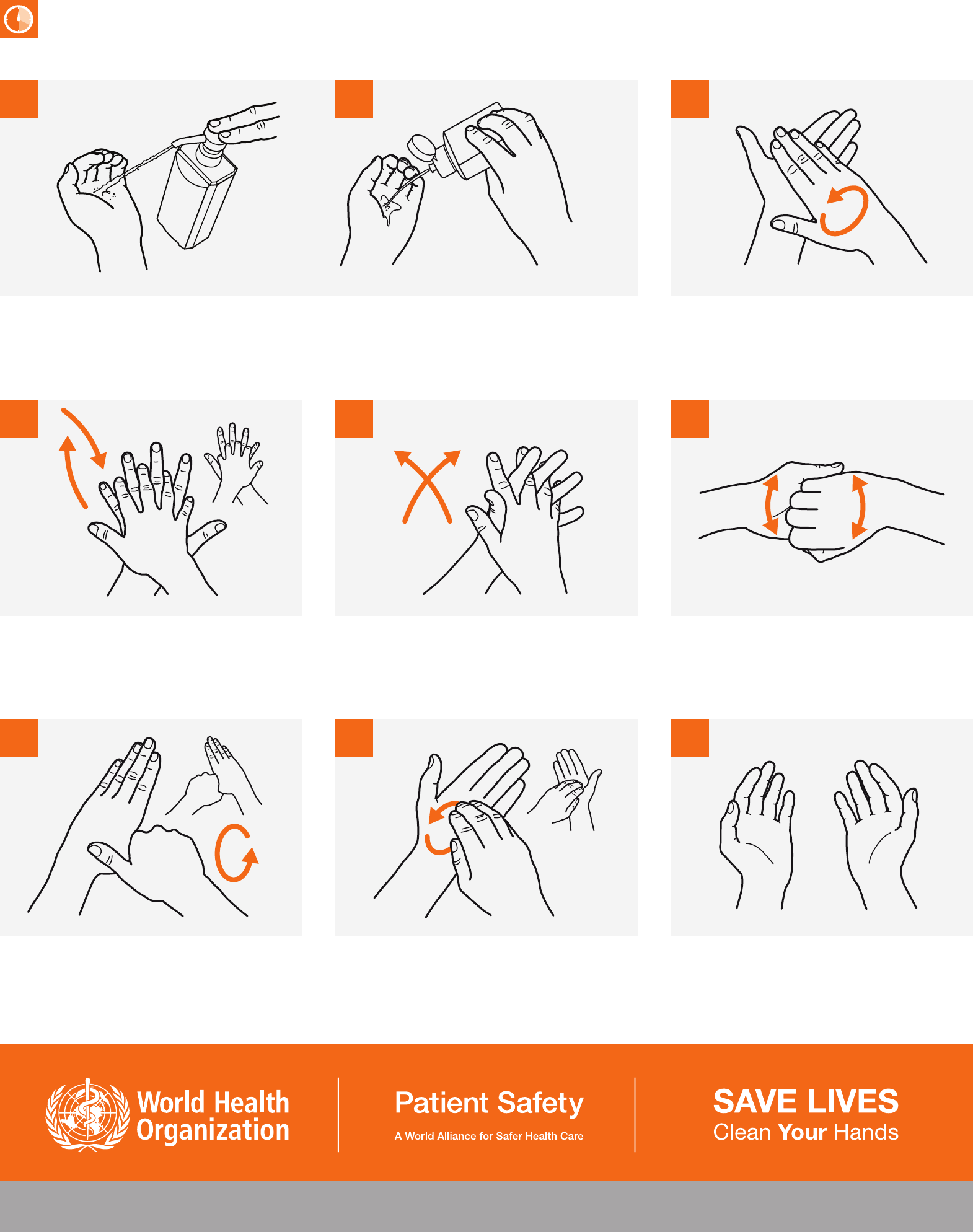 World Health Organization

Patient Safety
A World Alliance for Safer Health Care

SAVE LIVES
Clean Your Hands