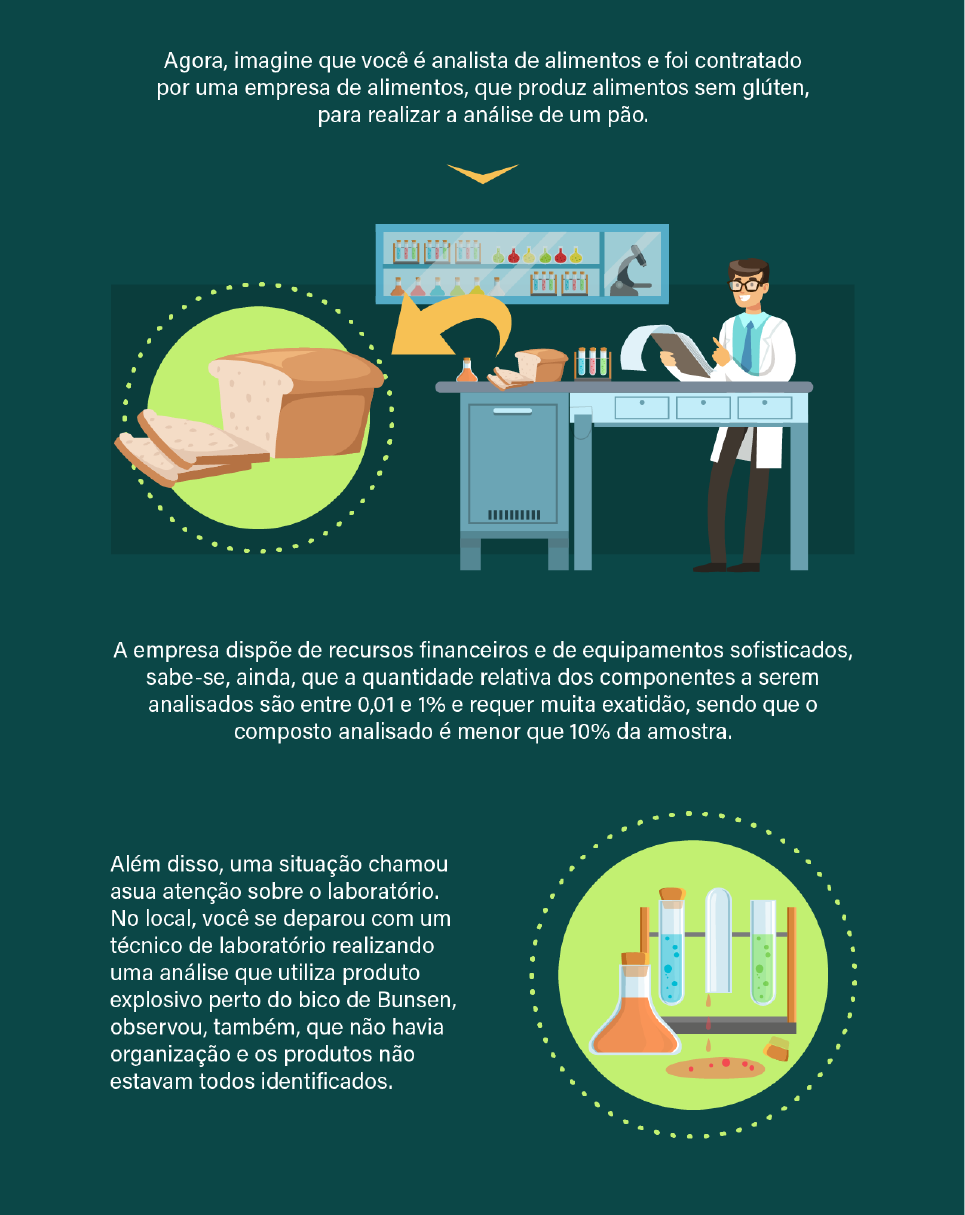 Agora, imagine que você é analista de alimentos e foi contratado por uma empresa de alimentos, que produz alimentos sem glúten, para realizar a análise de um pão.

A empresa dispõe de recursos financeiros e de equipamentos sofisticados, sabe-se, ainda, que a quantidade relativa dos componentes a serem analisados são entre 0,01 e 1% e requer muita exatidão, sendo que o composto analisado é menor que 10% da amostra.

Além disso, uma situação chamou asua atenção sobre o laboratório. No local, você se deparou com um técnico de laboratório realizando uma análise que utiliza produto explosivo perto do bico de Bunsen, observou, também, que não havia organização e os produtos não estavam todos identificados.