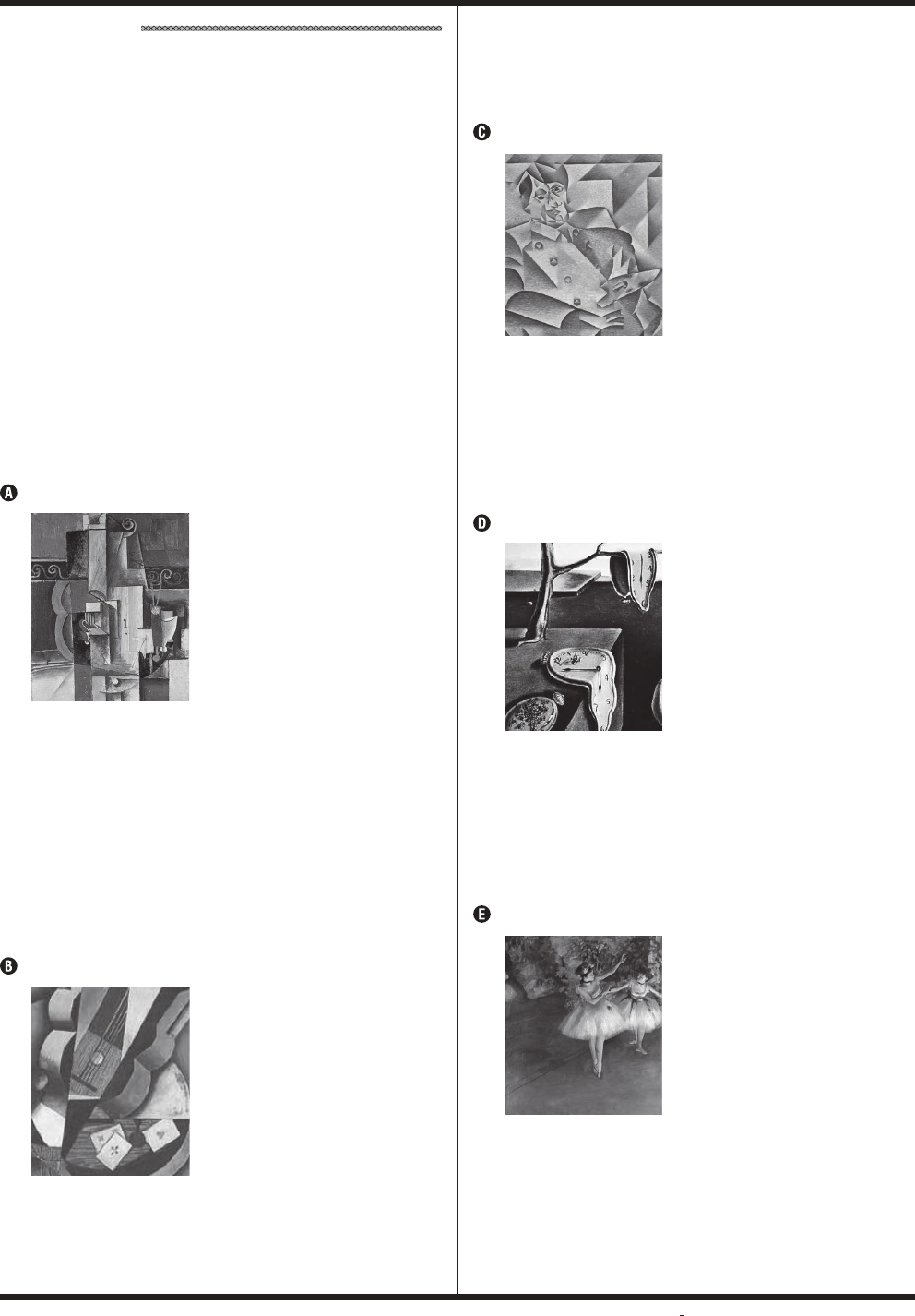 A

B

C

D

E