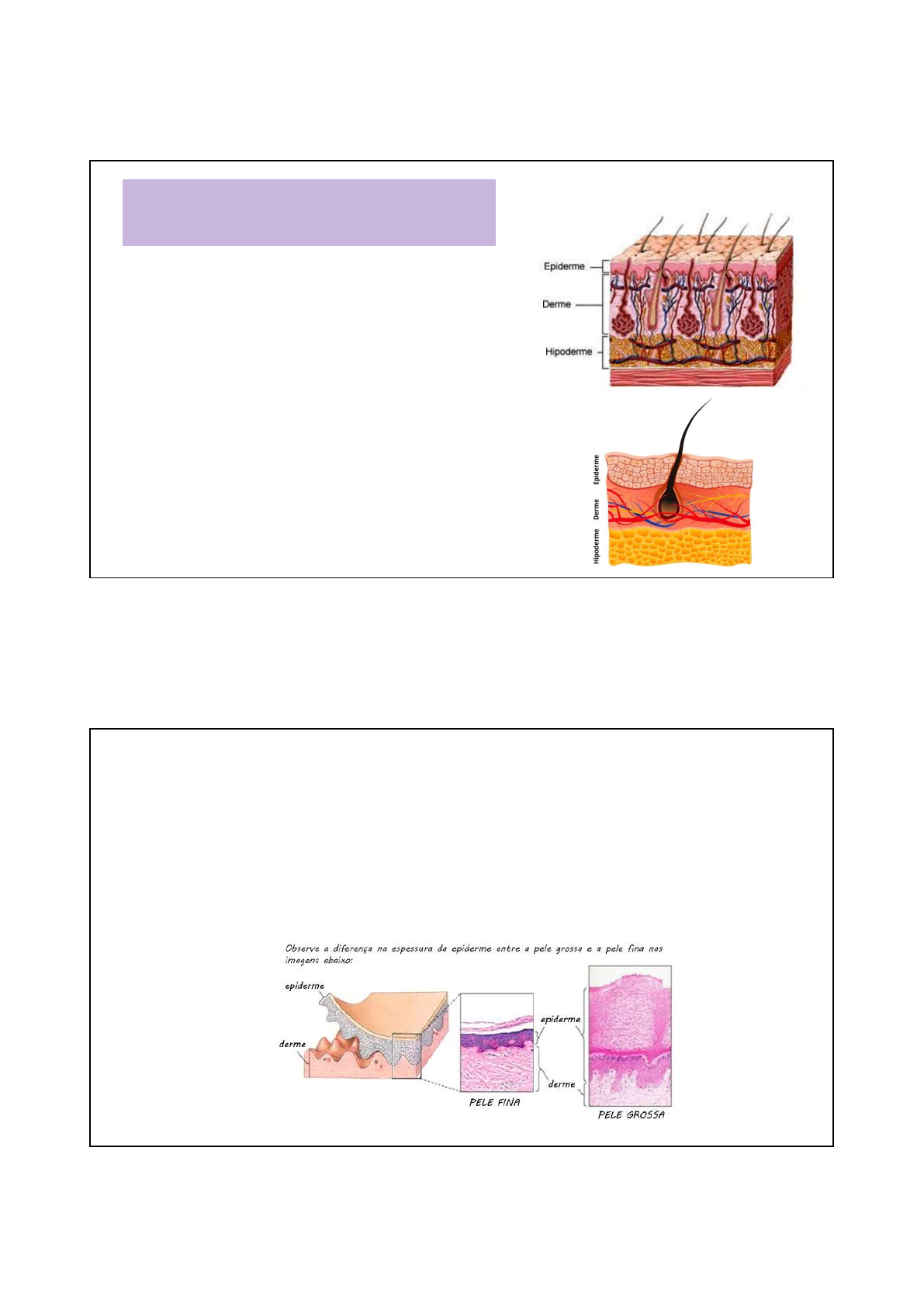 Epiderme
Derme
Hipoderme

Epiderme
Derme
Hipoderme

Observe a diferença na espessura da epiderme entre a pele grossa e a pele fina nas imagens abaixo:

epiderme
derme
epiderme
derme
PELE FINA
PELE GROSSA