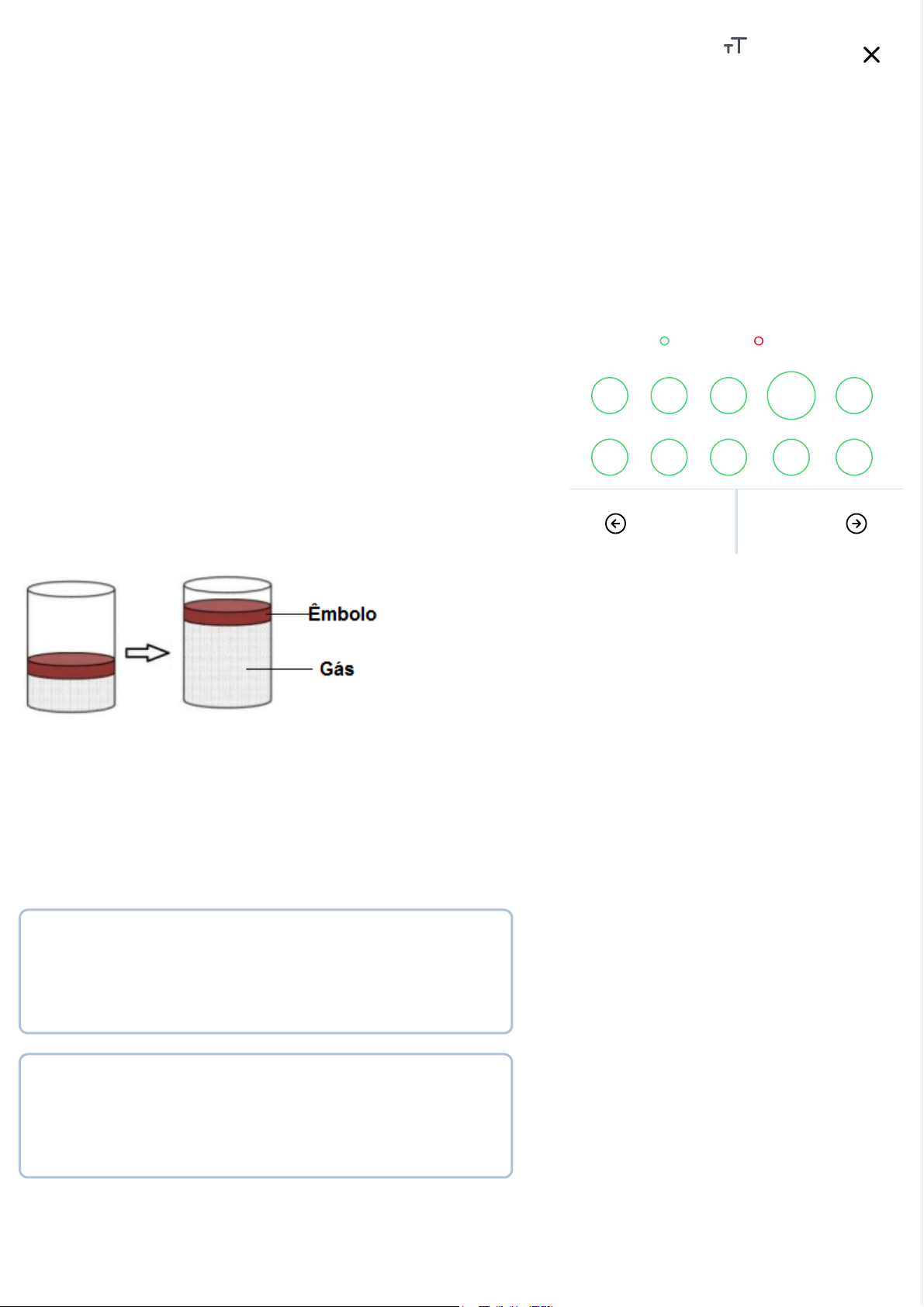 Êmbolo
Gás