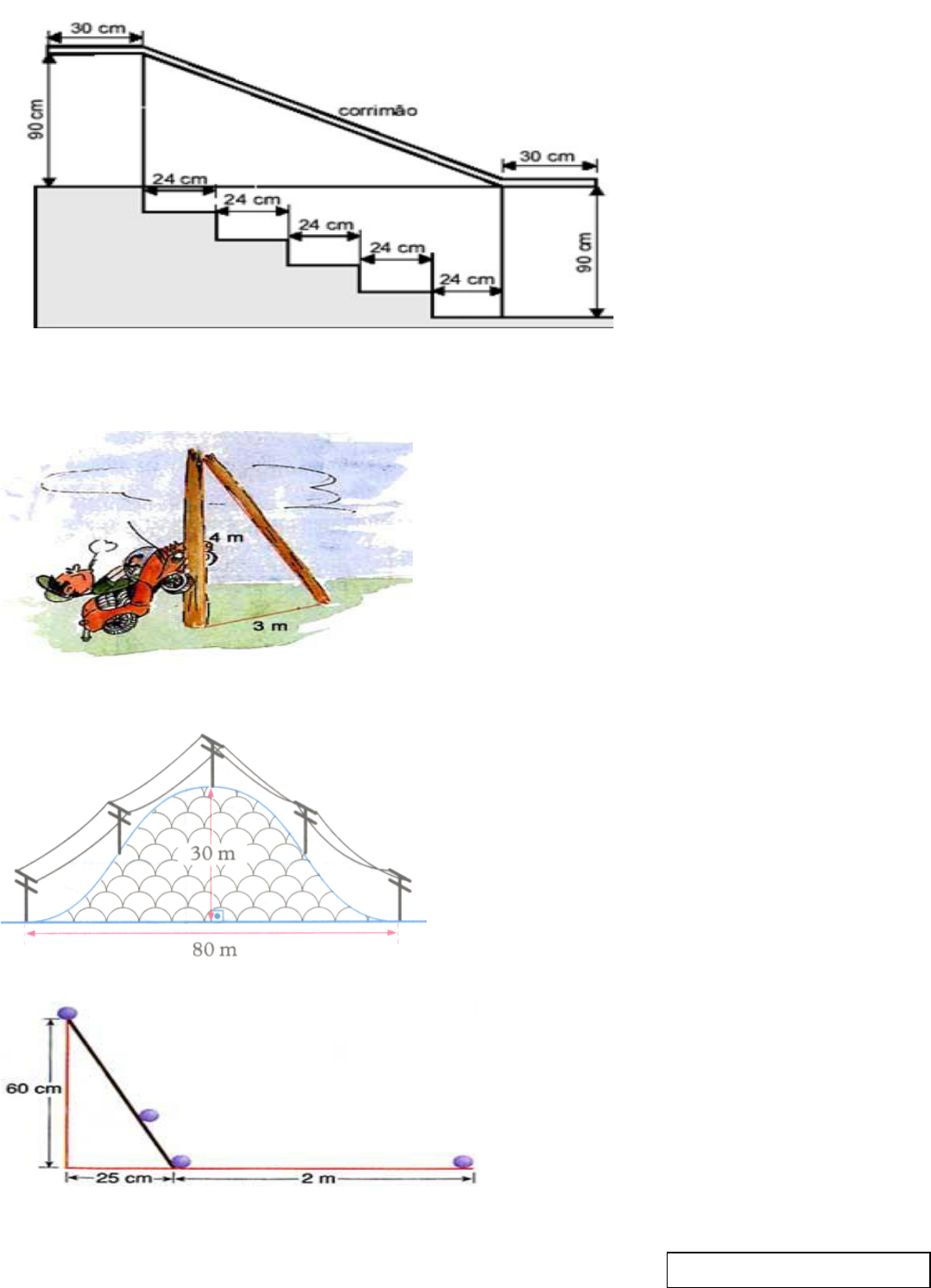 30 cm
90 cm
corrimão
30 cm
24 cm
24 cm
24 cm
24 cm
24 cm
90 cm

4 m
3 m

30 m
80 m

60 cm
25 cm
2 m