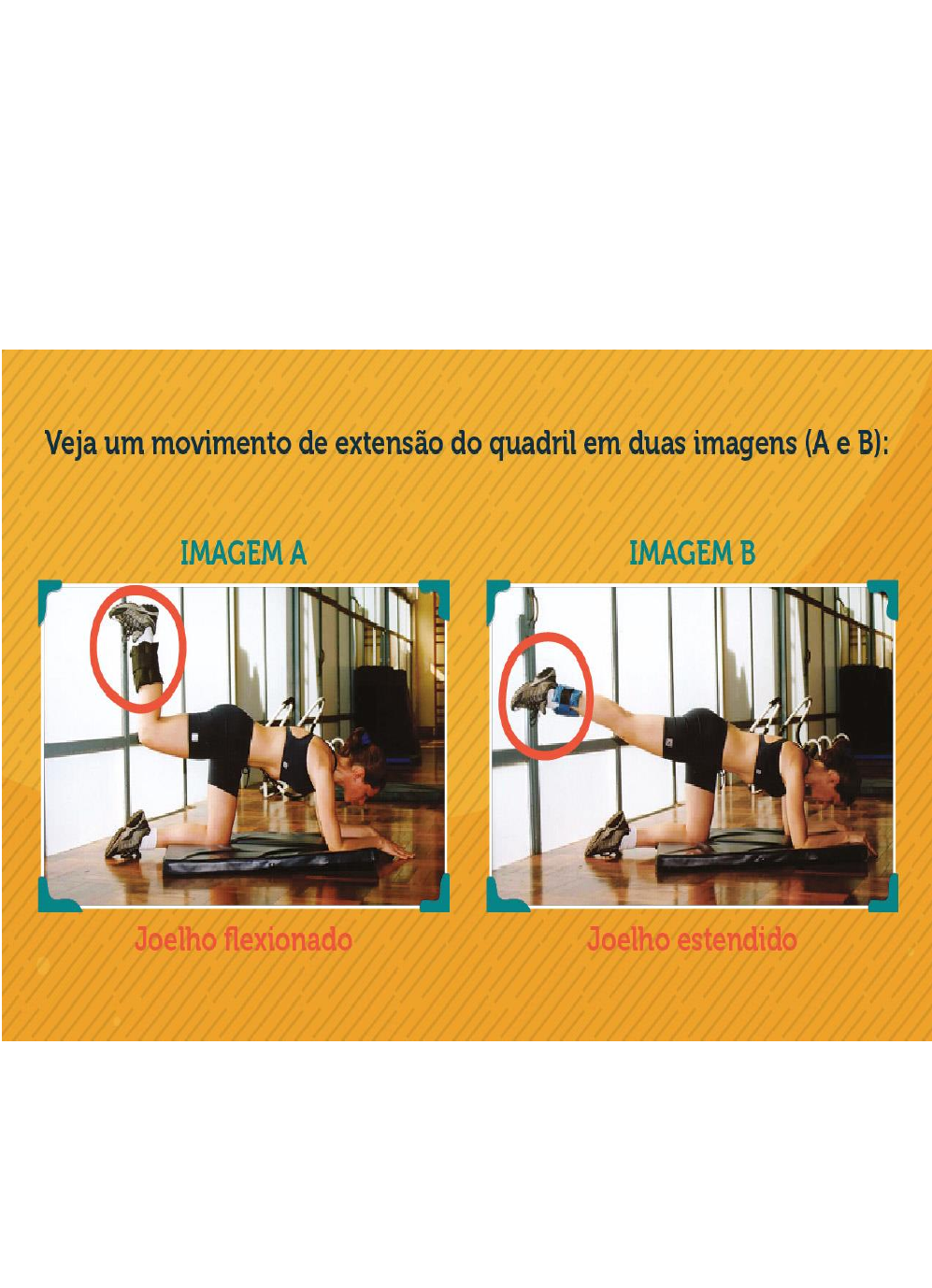 Veja um movimento de extensão do quadril em duas imagens (A e B):

IMAGEM A

Joelho flexionado

IMAGEM B

Joelho estendido