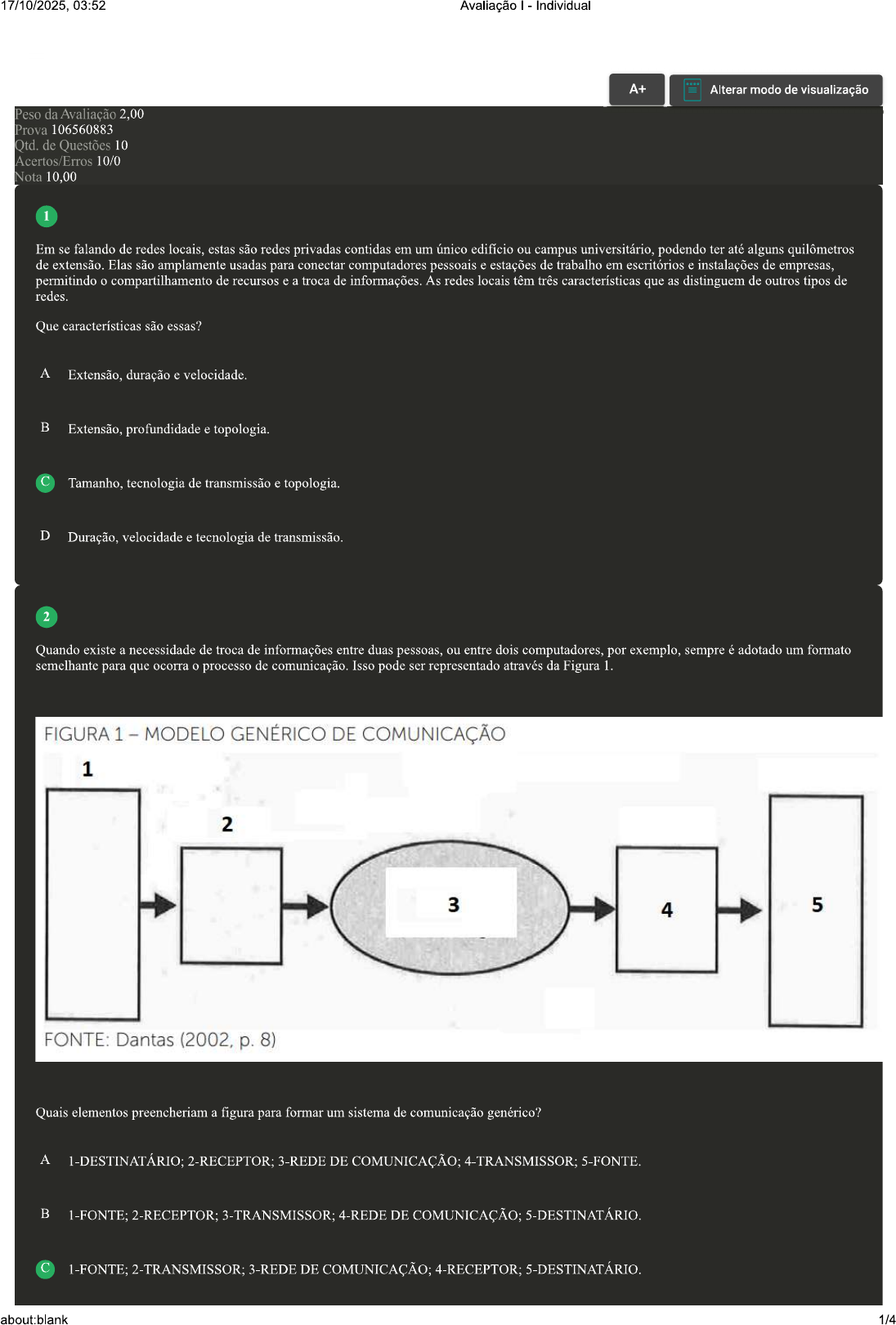 17/10/2025, 03:52 Avaliação I - Individual

A+ Alterar modo de visualização

Peso da Avaliação 2,00
Prova 106560883
Qtd. de Questões 10
Acertos/Erros 10/0
Nota 10,00

1

Em se falando de redes locais, estas são redes privadas contidas em um único edifício ou campus universitário, podendo ter até alguns quilômetros de extensão. Elas são amplamente usadas para conectar computadores pessoais e estações de trabalho em escritórios e instalações de empresas, permitindo o compartilhamento de recursos e a troca de informações. As redes locais têm três características que as distinguem de outros tipos de redes.

Que características são essas?

A Extensão, duração e velocidade.

B Extensão, profundidade e topologia.

C Tamanho, tecnologia de transmissão e topologia.

D Duração, velocidade e tecnologia de transmissão.

2

Quando existe a necessidade de troca de informações entre duas pessoas, ou entre dois computadores, por exemplo, sempre é adotado um formato semelhante para que ocorra o processo de comunicação. Isso pode ser representado através da Figura 1.

FIGURA 1 – MODELO GENÉRICO DE COMUNICAÇÃO

1 2 3 4 5

FONTE: Dantas (2002, p. 8)

Quais elementos preencheriam a figura para formar um sistema de comunicação genérico?

A 1-DESTINATÁRIO; 2-RECEPTOR; 3-REDE DE COMUNICAÇÃO; 4-TRANSMISSOR; 5-FONTE.

B 1-FONTE; 2-RECEPTOR; 3-TRANSMISSOR; 4-REDE DE COMUNICAÇÃO; 5-DESTINATÁRIO.

C 1-FONTE; 2-TRANSMISSOR; 3-REDE DE COMUNICAÇÃO; 4-RECEPTOR; 5-DESTINATÁRIO.

about:blank 1/4