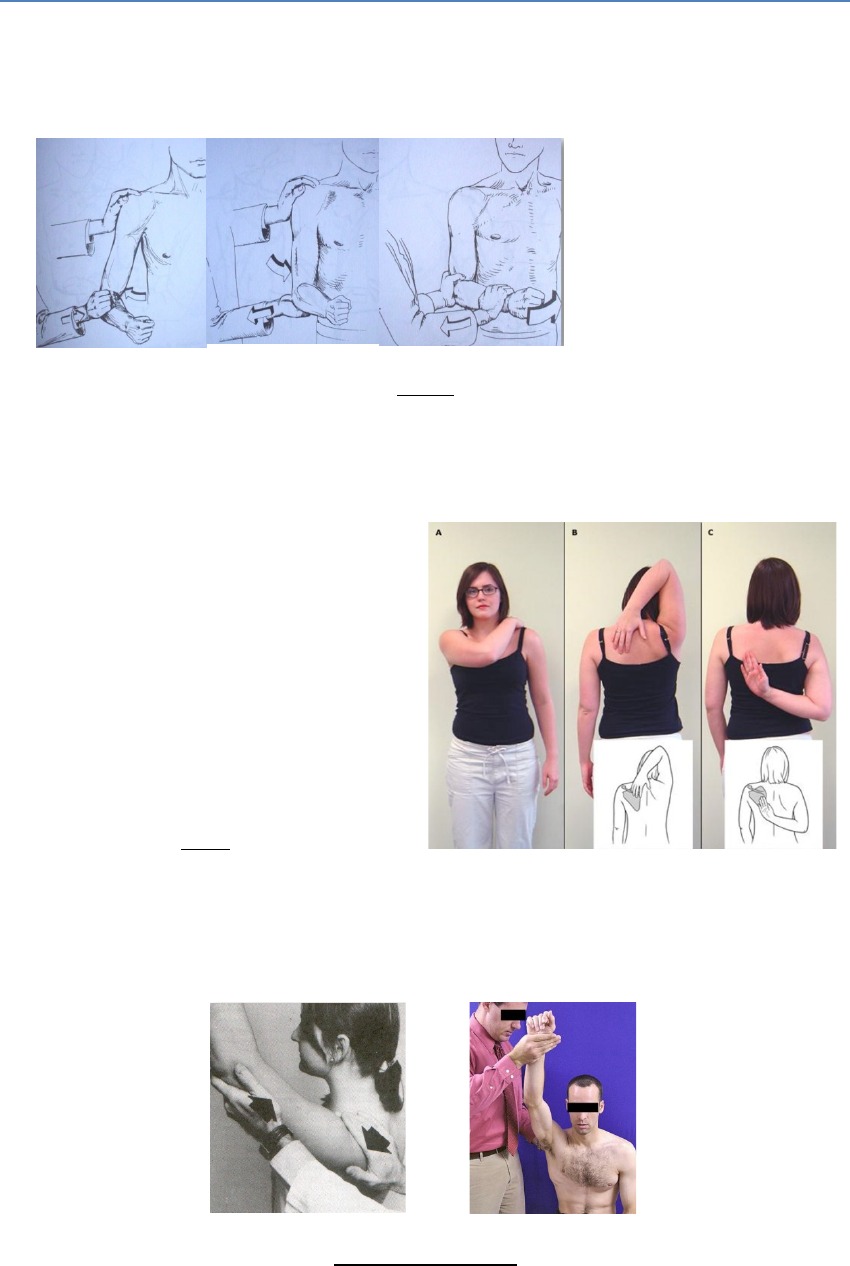 A

B

C