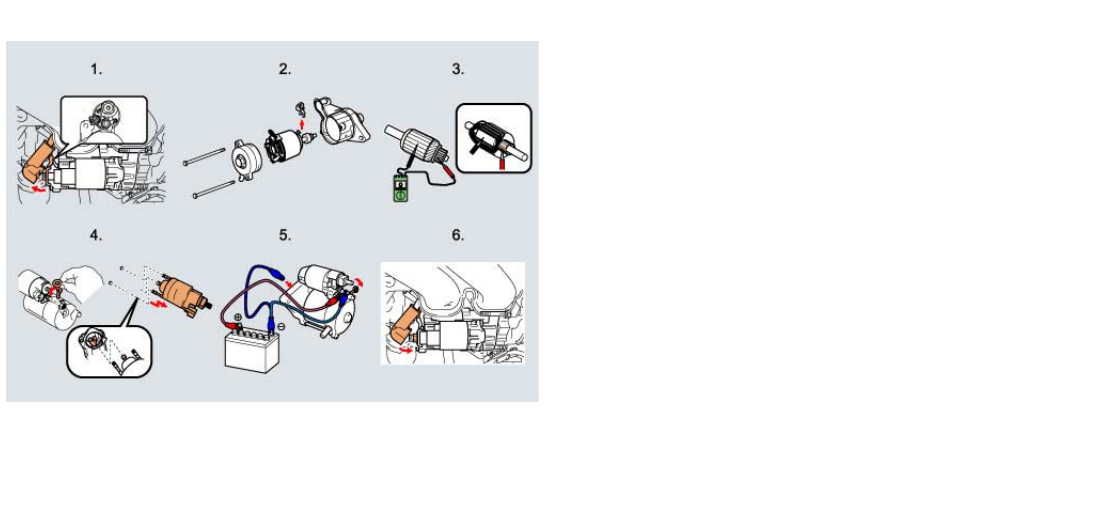 1.

2.

3.

4.

5.

6.