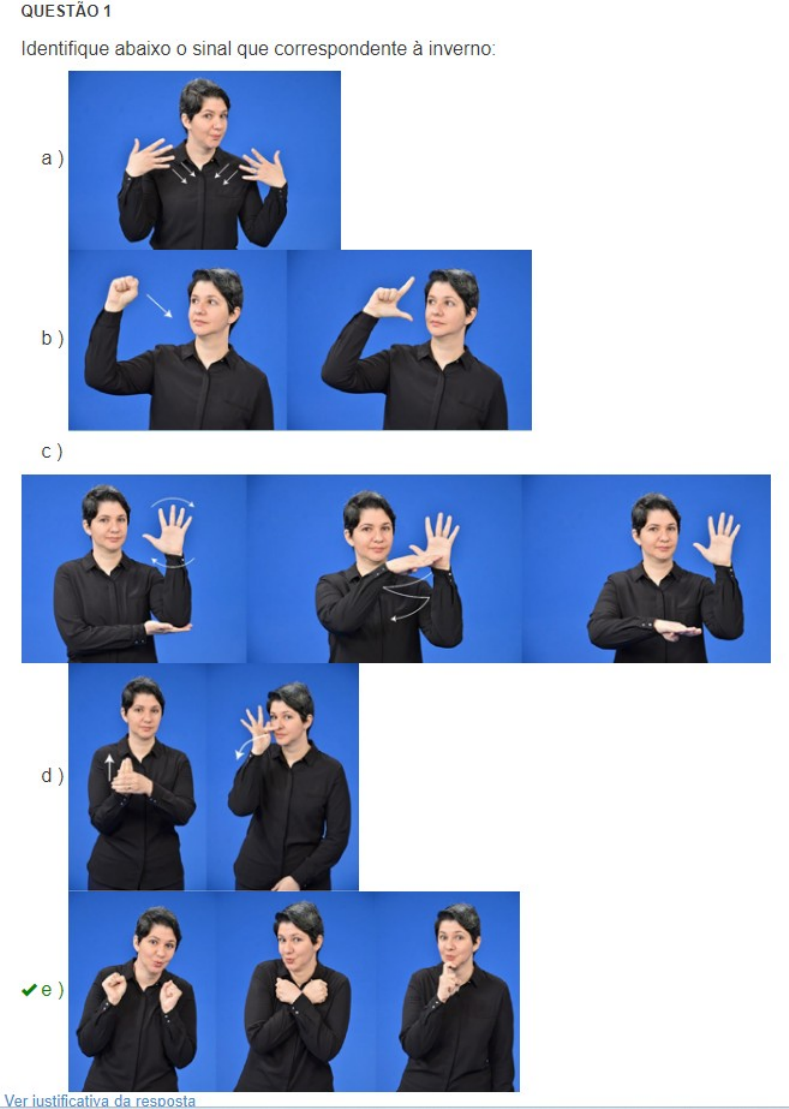 QUESTÃO 1

Identifique abaixo o sinal que correspondente à inverno:

a )

b )

c )

d )

✔ e )

Ver justificativa da resposta