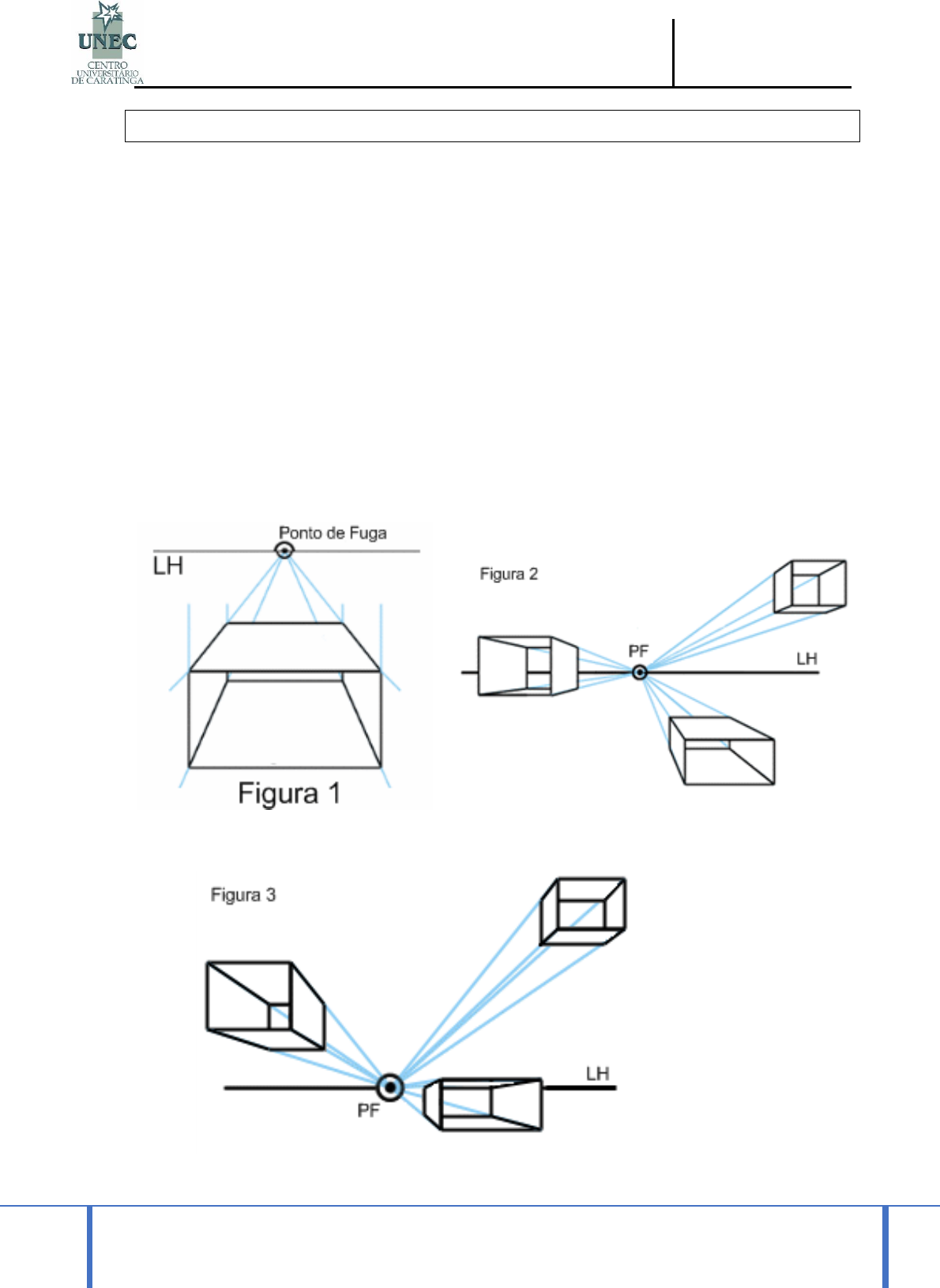 UNEC
CENTRO UNIVERSITÁRIO DE CARATINGA

Ponto de Fuga
LH
Figura 1

Figura 2
PF
LH

Figura 3
LH
PF