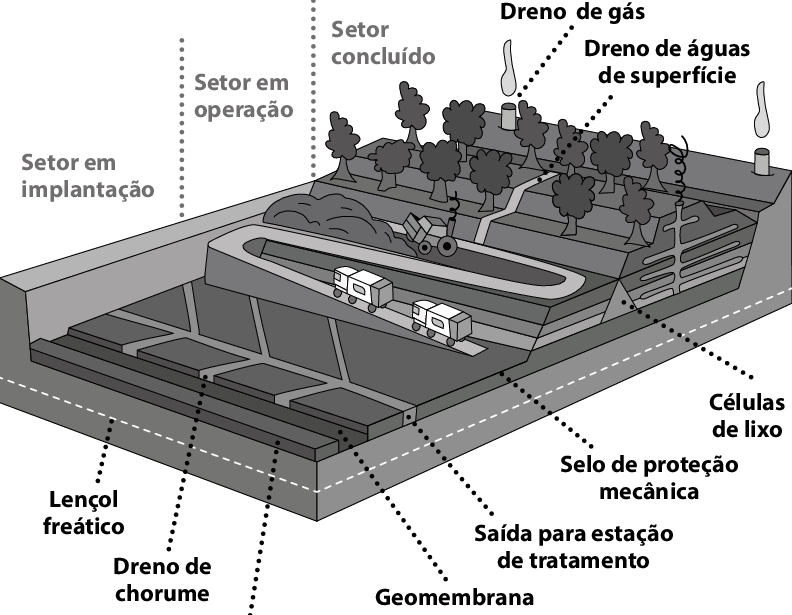 Dreno de gás

Setor concluído

Dreno de águas de superfície

Setor em operação

Setor em implantação

Células de lixo

Selo de proteção mecânica

Lençol freático

Saída para estação de tratamento

Dreno de chorume

Geomembrana