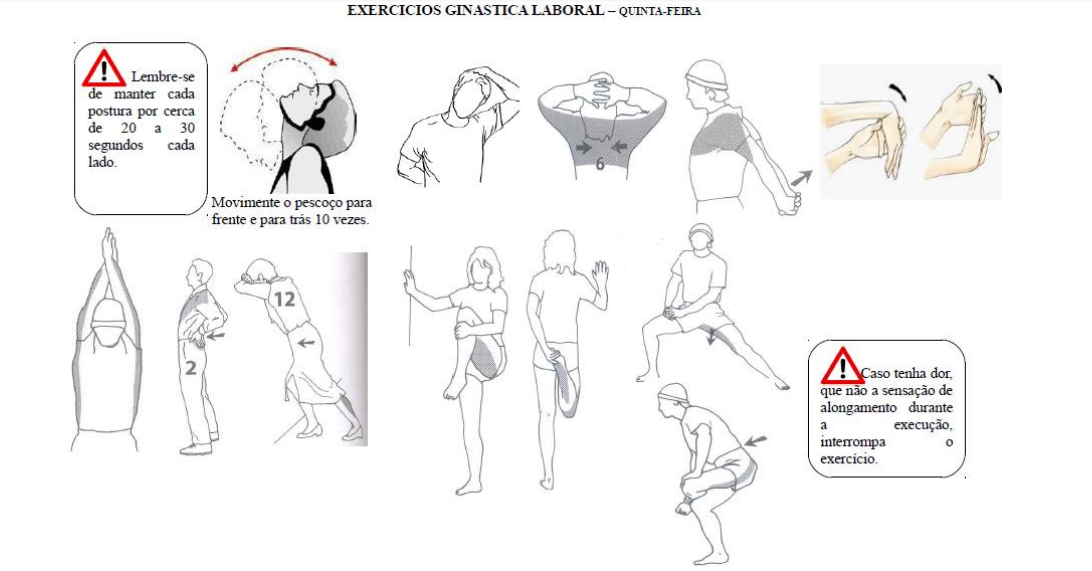 EXERCICIOS GINASTICA LABORAL – QUINTA-FEIRA

Lembre-se de manter cada postura por cerca de 20 a 30 segundos cada lado.

Movimente o pescoço para frente e para trás 10 vezes.

6

2

12

Caso tenha dor, que não a sensação de alongamento durante a execução, interrompa o exercício.