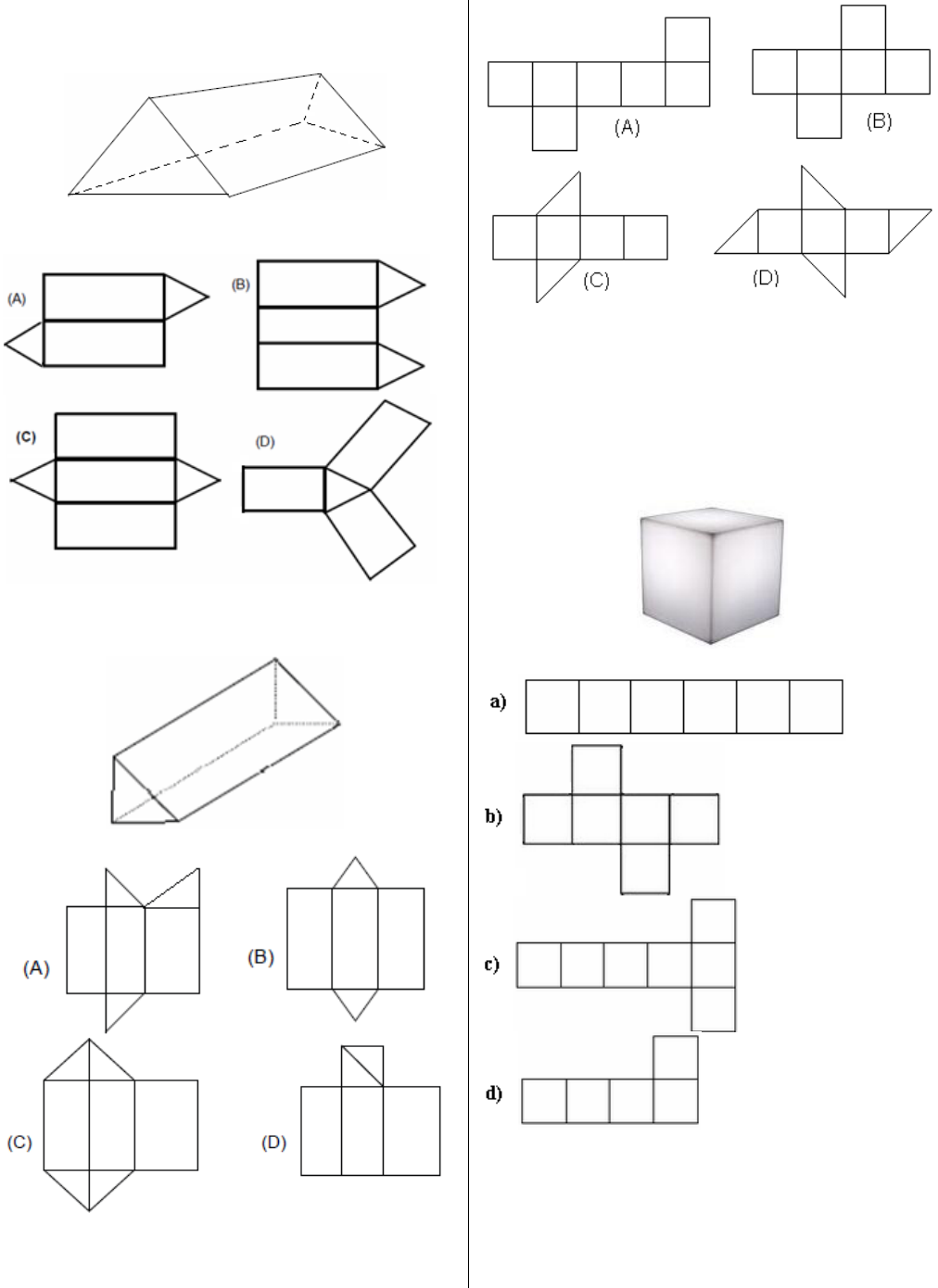 (A)
(B)
(C)
(D)

(A)
(B)
(C)
(D)

(A)
(B)
(C)
(D)

a)
b)
c)
d)