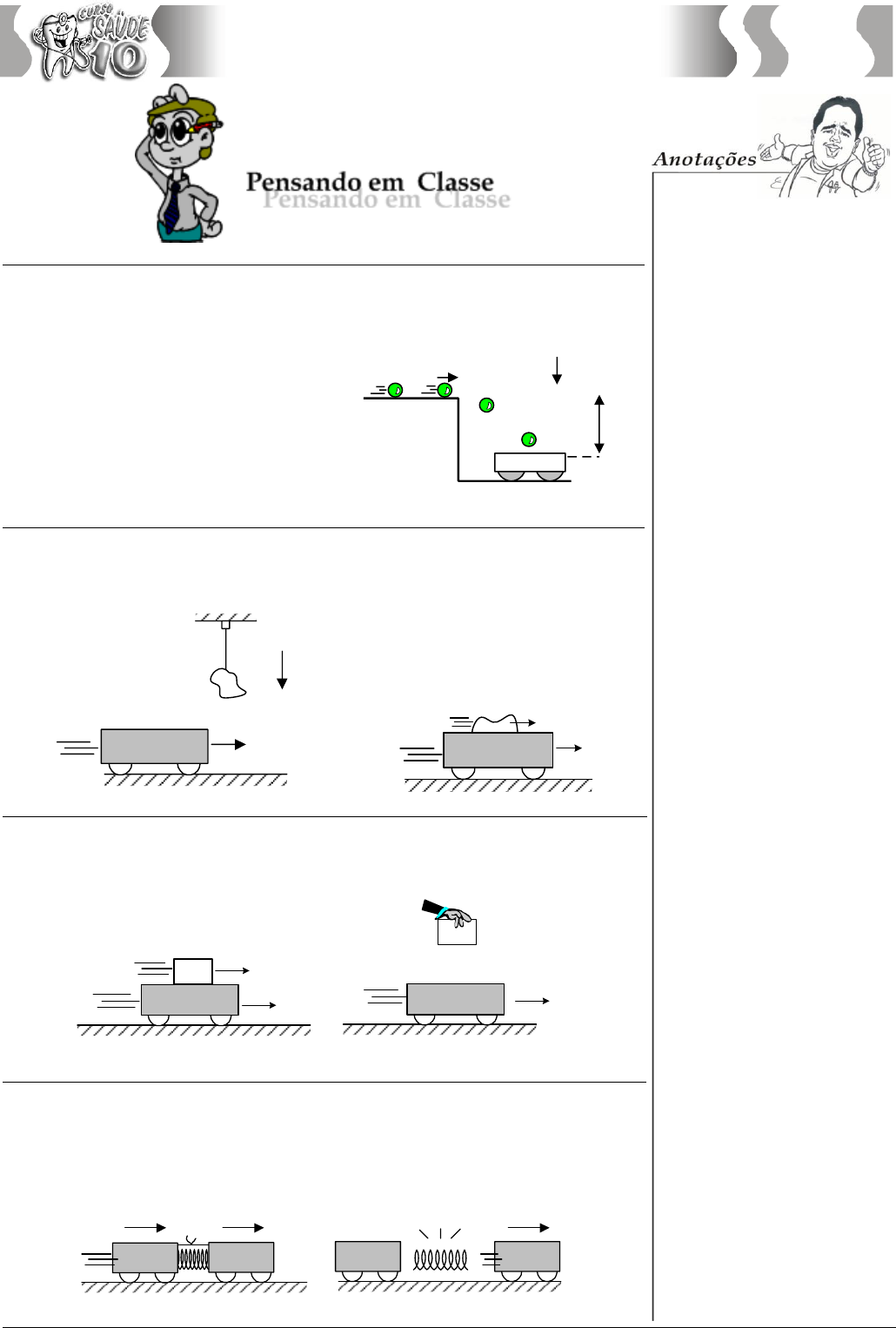 CURSO SAÚDE 10

Pensando em Classe

Anotações